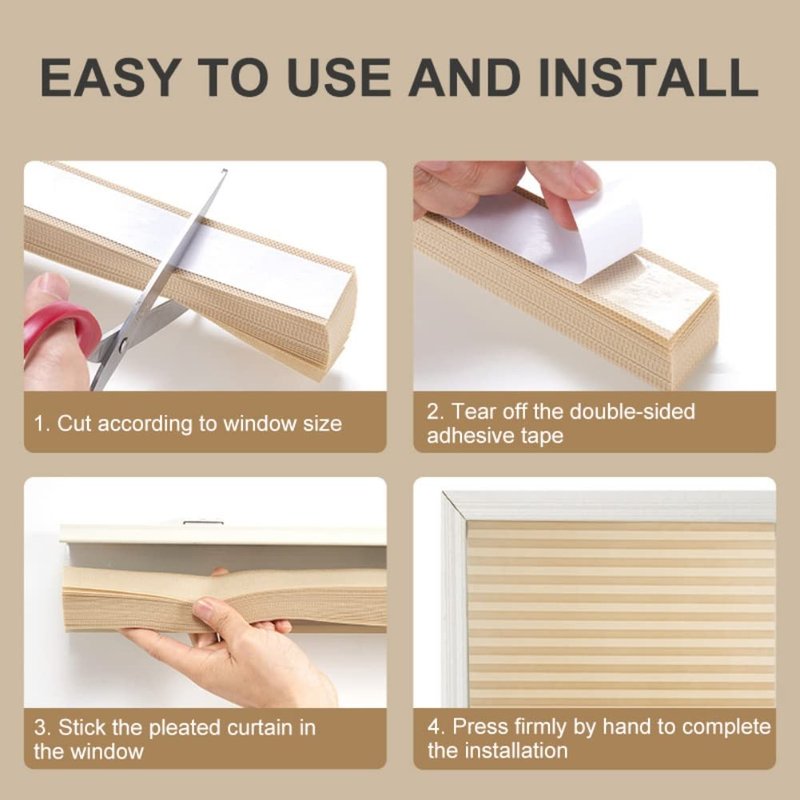 EASY TO USE AND INSTALL

1. Cut according to window size

2. Tear off the double-sided adhesive tape

3. Stick the pleated curtain in the window

4. Press firmly by hand to complete the installation