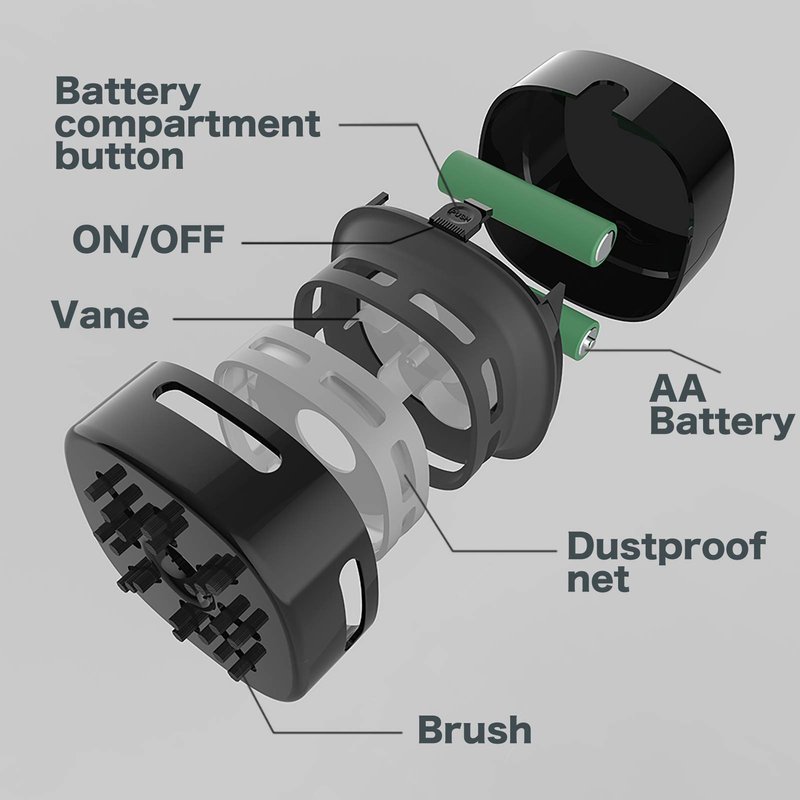 Battery compartment button

PUSH

ON/OFF

Vane

AA Battery

Dustproof net

Brush