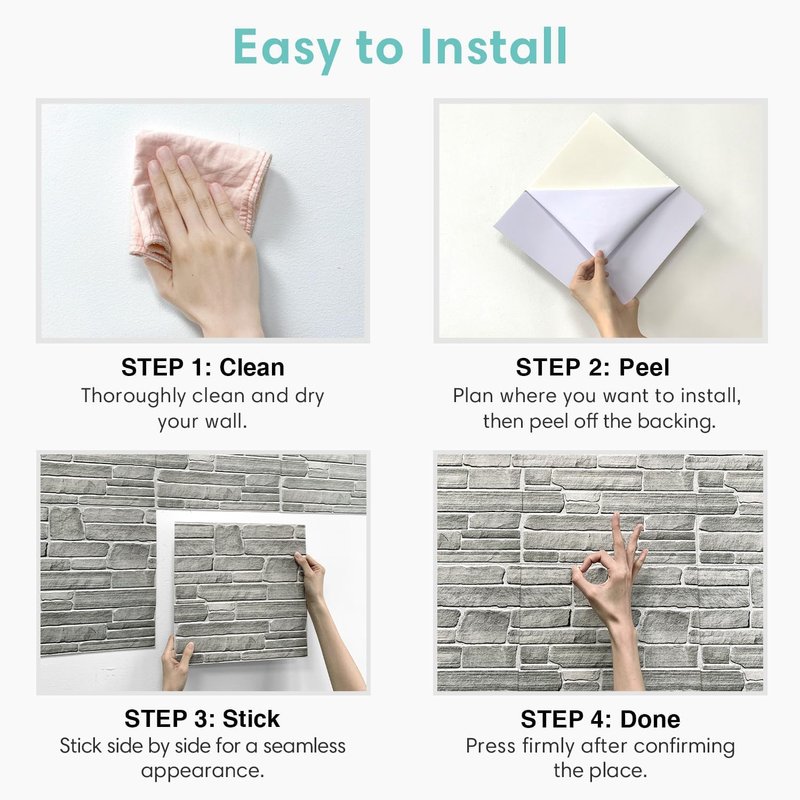 Easy to Install

STEP 1: Clean
Thoroughly clean and dry your wall.

STEP 2: Peel
Plan where you want to install, then peel off the backing.

STEP 3: Stick
Stick side by side for a seamless appearance.

STEP 4: Done
Press firmly after confirming the place.