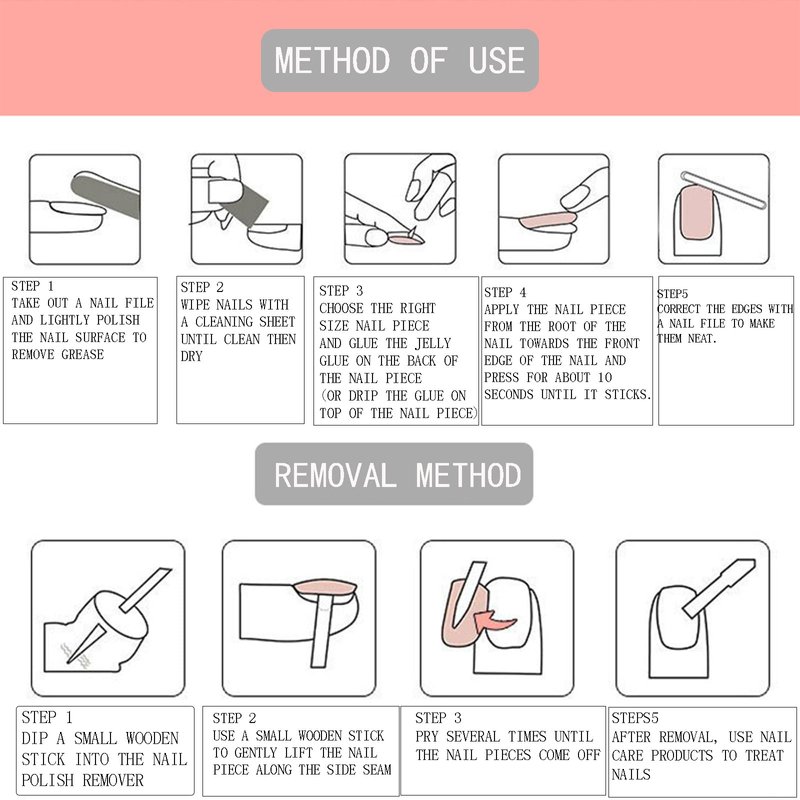 METHOD OF USE

STEP 1
TAKE OUT A NAIL FILE AND LIGHTLY POLISH THE NAIL SURFACE TO REMOVE GREASE

STEP 2
WIPE NAILS WITH A CLEANING SHEET UNTIL CLEAN THEN DRY

STEP 3
CHOOSE THE RIGHT SIZE NAIL PIECE AND GLUE THE JELLY GLUE ON THE BACK OF THE NAIL PIECE (OR DRIP THE GLUE ON TOP OF THE NAIL PIECE)

STEP 4
APPLY THE NAIL PIECE FROM THE ROOT OF THE NAIL TOWARDS THE FRONT EDGE OF THE NAIL AND PRESS FOR ABOUT 10 SECONDS UNTIL IT STICKS.

STEP5
CORRECT THE EDGES WITH A NAIL FILE TO MAKE THEM NEAT.

REMOVAL METHOD

STEP 1
DIP A SMALL WOODEN STICK INTO THE NAIL POLISH REMOVER

STEP 2
USE A SMALL WOODEN STICK TO GENTLY LIFT THE NAIL PIECE ALONG THE SIDE SEAM

STEP 3
PRY SEVERAL TIMES UNTIL THE NAIL PIECES COME OFF

STEPS5
AFTER REMOVAL, USE NAIL CARE PRODUCTS TO TREAT NAILS