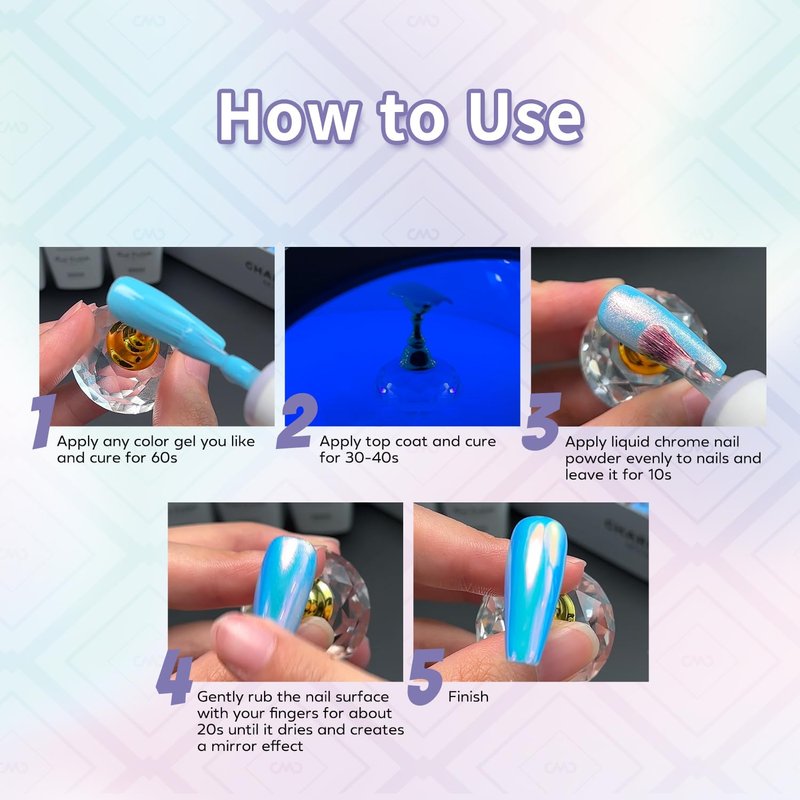 How to Use

1 Apply any color gel you like and cure for 60s

2 Apply top coat and cure for 30-40s

3 Apply liquid chrome nail powder evenly to nails and leave it for 10s

4 Gently rub the nail surface with your fingers for about 20s until it dries and creates a mirror effect

5 Finish