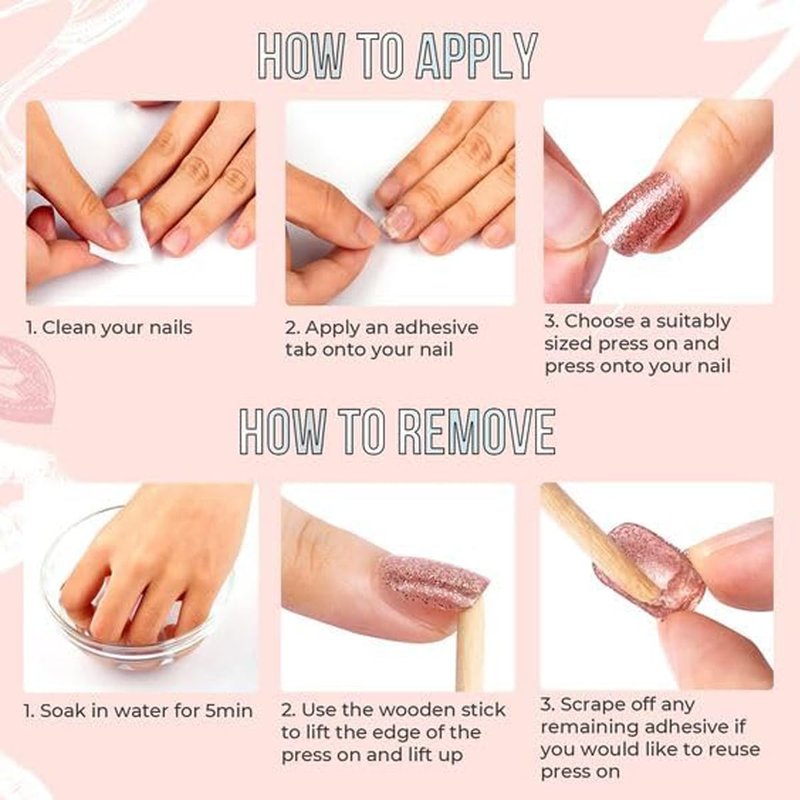 HOW TO APPLY

1. Clean your nails

2. Apply an adhesive tab onto your nail

3. Choose a suitably sized press on and press onto your nail

HOW TO REMOVE

1. Soak in water for 5min

2. Use the wooden stick to lift the edge of the press on and lift up

3. Scrape off any remaining adhesive if you would like to reuse press on