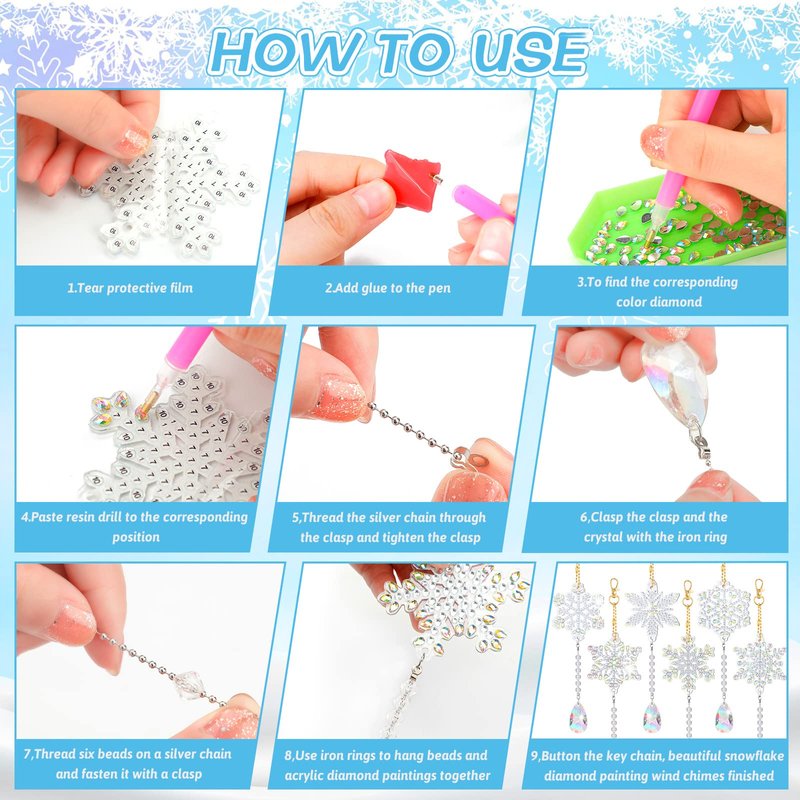 HOW TO USE

1.Tear protective film

2.Add glue to the pen

3.To find the corresponding color diamond

4.Paste resin drill to the corresponding position

5,Thread the silver chain through the clasp and tighten the clasp

6,Clasp the clasp and the crystal with the iron ring

7,Thread six beads on a silver chain and fasten it with a clasp

8,Use iron rings to hang beads and acrylic diamond paintings together

9,Button the key chain, beautiful snowflake diamond painting wind chimes finished