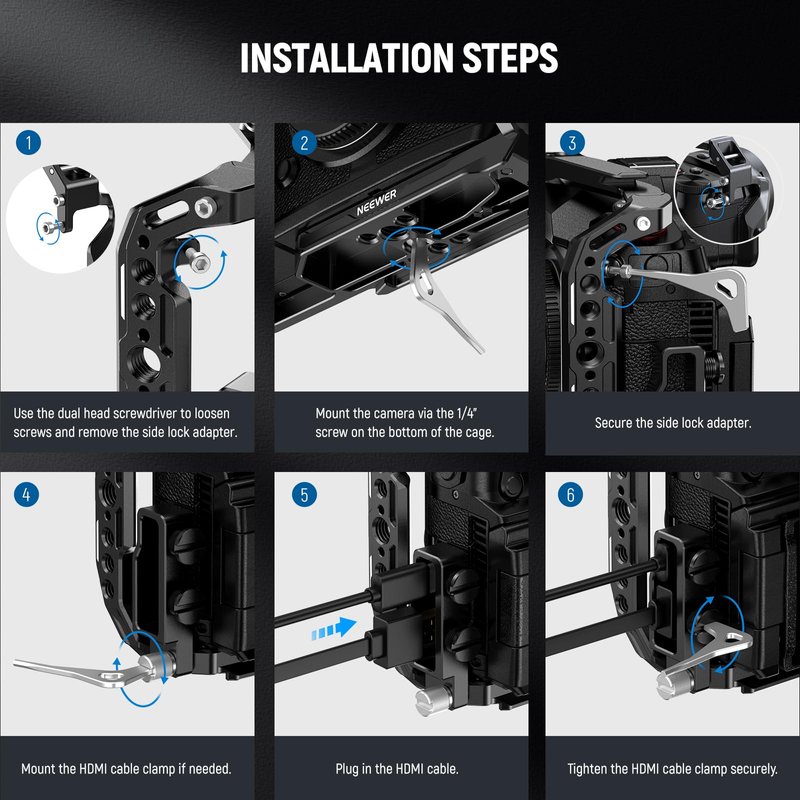 INSTALLATION STEPS

1

Use the dual head screwdriver to loosen screws and remove the side lock adapter.

2

NEEWER

Mount the camera via the 1/4" screw on the bottom of the cage.

3

Secure the side lock adapter.

4

Mount the HDMI cable clamp if needed.

5

Plug in the HDMI cable.

6

Tighten the HDMI cable clamp securely.