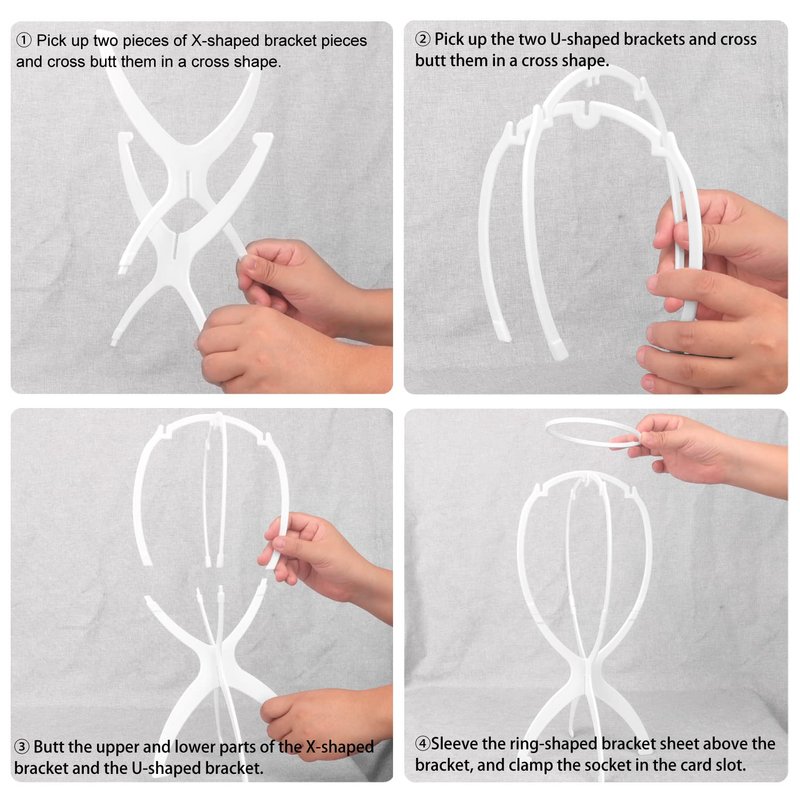 ① Pick up two pieces of X-shaped bracket pieces and cross butt them in a cross shape.

② Pick up the two U-shaped brackets and cross butt them in a cross shape.

③ Butt the upper and lower parts of the X-shaped bracket and the U-shaped bracket.

④Sleeve the ring-shaped bracket sheet above the bracket, and clamp the socket in the card slot.