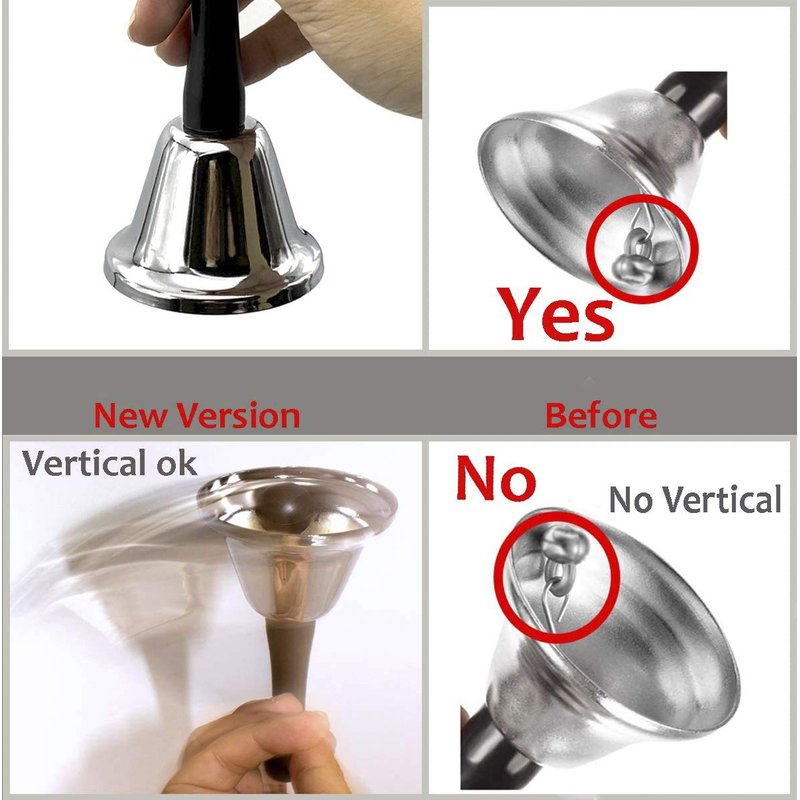 Yes

New Version

Before

Vertical ok

No

No Vertical