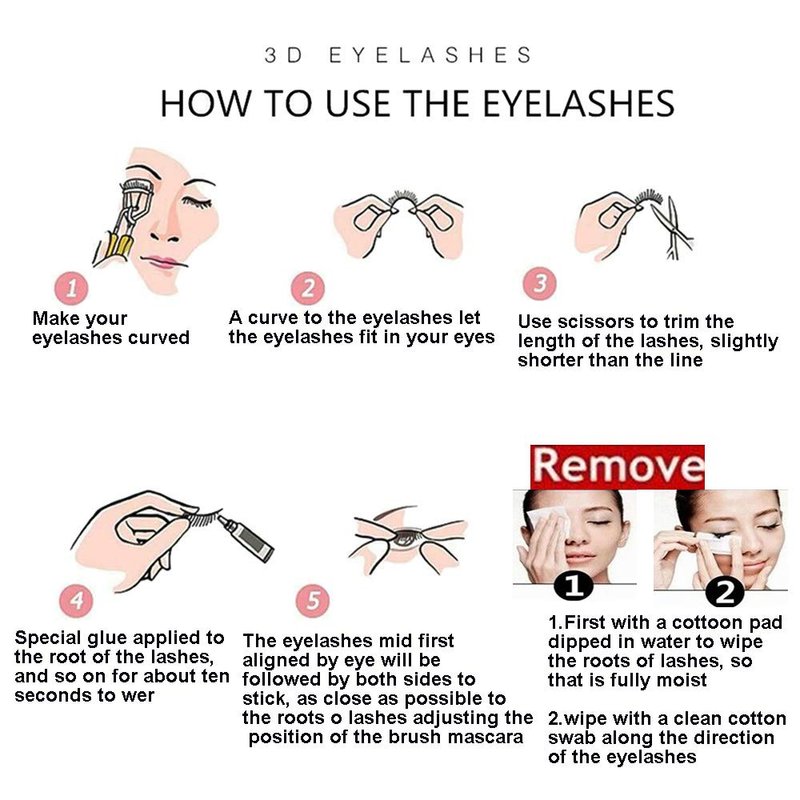 3D EYELASHES

HOW TO USE THE EYELASHES

1
Make your eyelashes curved

2
A curve to the eyelashes let the eyelashes fit in your eyes

3
Use scissors to trim the length of the lashes, slightly shorter than the line

4
Special glue applied to the root of the lashes, and so on for about ten seconds to wer

5
The eyelashes mid first aligned by eye will be followed by both sides to stick, as close as possible to the roots o lashes adjusting the position of the brush mascara

Remove

1

2

1.First with a cottoon pad dipped in water to wipe the roots of lashes, so that is fully moist

2.wipe with a clean cotton swab along the direction of the eyelashes