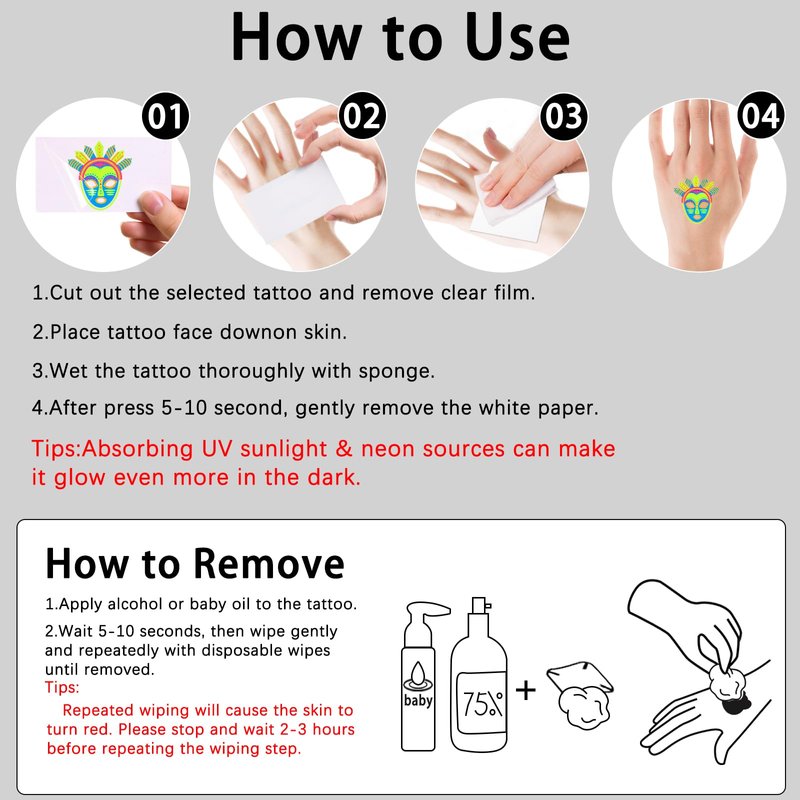 How to Use

01

02

03

04

1.Cut out the selected tattoo and remove clear film.

2.Place tattoo face downon skin.

3.Wet the tattoo thoroughly with sponge.

4.After press 5-10 second, gently remove the white paper.

Tips:Absorbing UV sunlight & neon sources can make it glow even more in the dark.

How to Remove

1.Apply alcohol or baby oil to the tattoo.

2.Wait 5-10 seconds, then wipe gently and repeatedly with disposable wipes until removed.

Tips:

Repeated wiping will cause the skin to turn red. Please stop and wait 2-3 hours before repeating the wiping step.

baby

75%

+