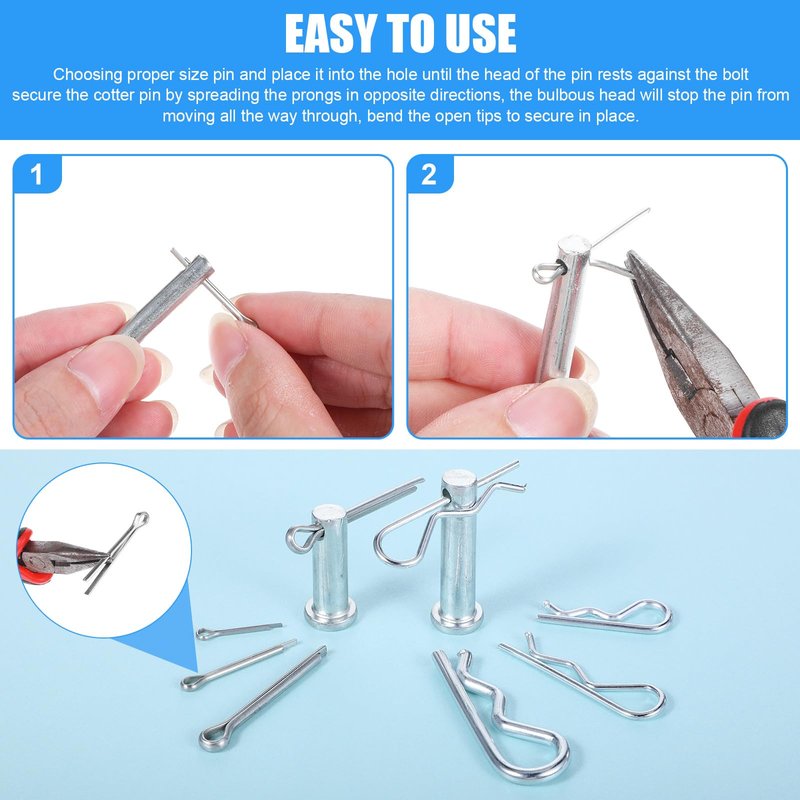 EASY TO USE

Choosing proper size pin and place it into the hole until the head of the pin rests against the bolt secure the cotter pin by spreading the prongs in opposite directions, the bulbous head will stop the pin from moving all the way through, bend the open tips to secure in place.

1

2