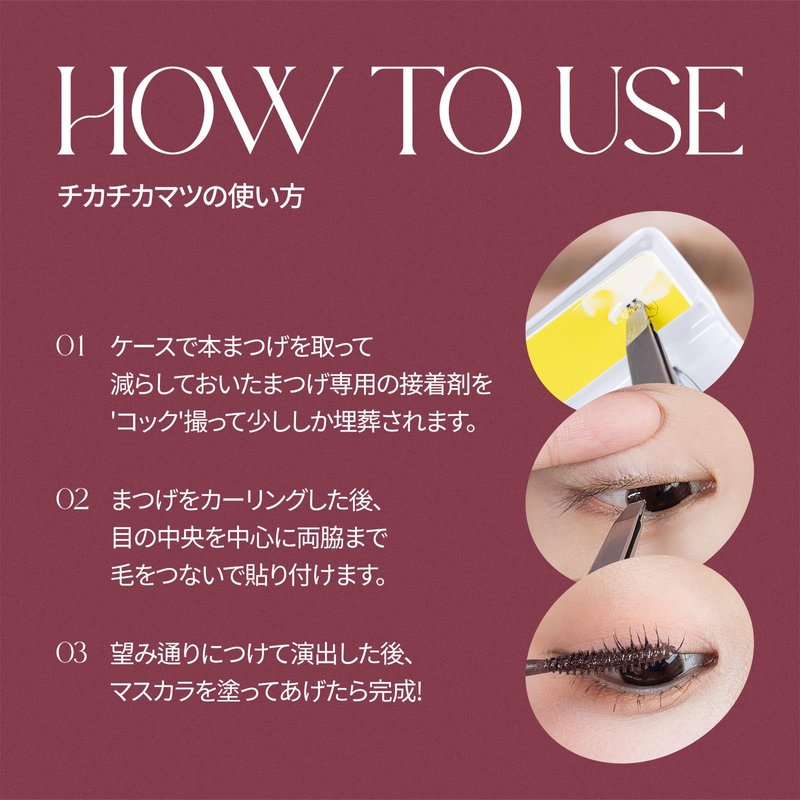 HOW TO USE

チカチカマツの使い方

01 ケースで本まつげを取って
減らしておいたまつげ専用の接着剤を
'コック'撮って少ししか埋葬されます。

02 まつげをカーリングした後、
目の中央を中心に両脇まで
毛をつないで貼り付けます。

03 望み通りにつけて演出した後、
マスカラを塗ってあげたら完成!