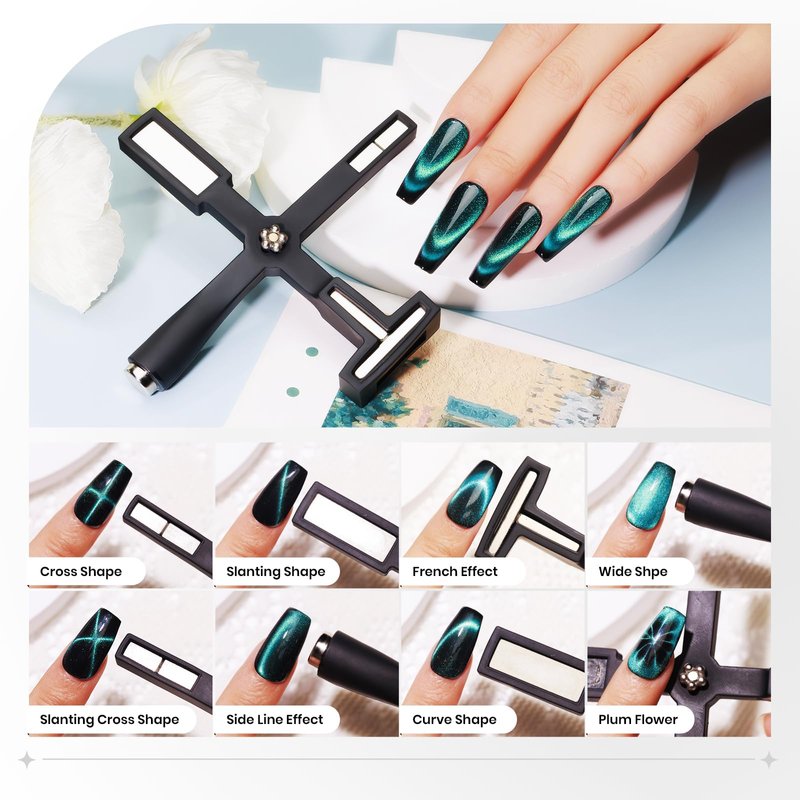 Cross Shape
Slanting Shape
French Effect
Wide Shpe
Slanting Cross Shape
Side Line Effect
Curve Shape
Plum Flower