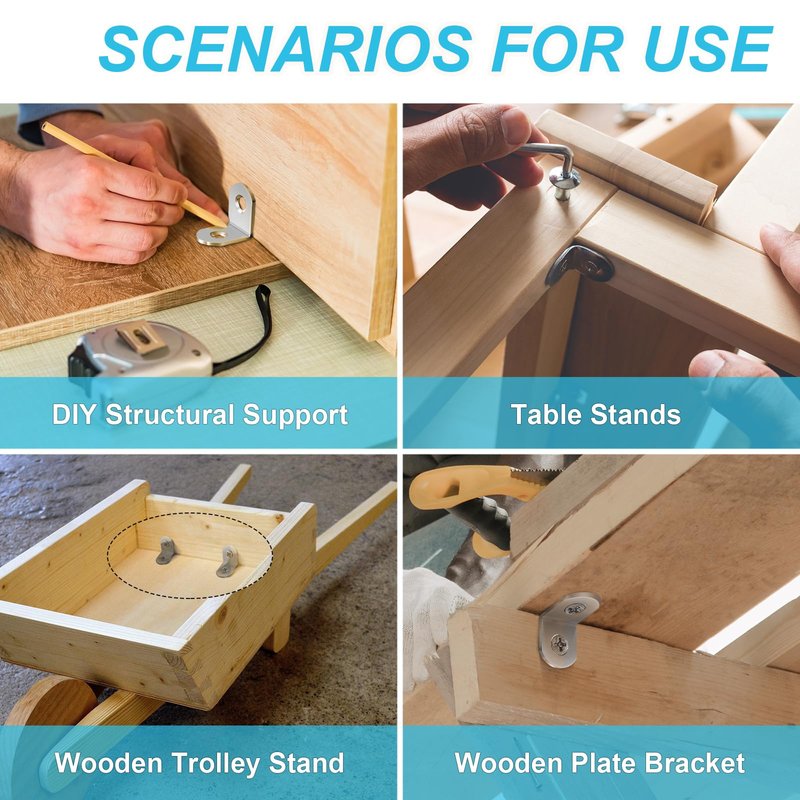 SCENARIOS FOR USE

DIY Structural Support

Table Stands

Wooden Trolley Stand

Wooden Plate Bracket