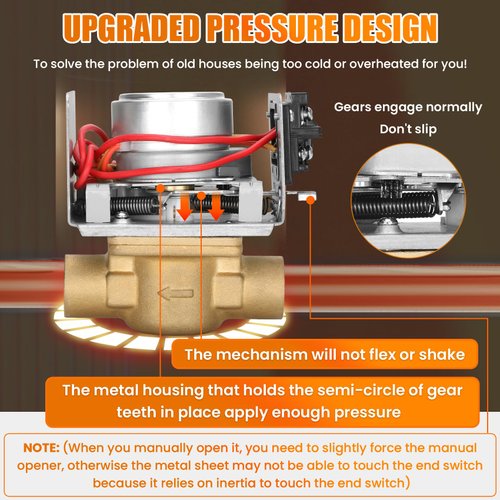 UPGRADED PRESSURE DESIGN

To solve the problem of old houses being too cold or overheated for you!

Gears engage normally
Don't slip

The mechanism will not flex or shake

The metal housing that holds the semi-circle of gear teeth in place apply enough pressure

NOTE: (When you manually open it, you need to slightly force the manual opener, otherwise the metal sheet may not be able to touch the end switch because it relies on inertia to touch the end switch)