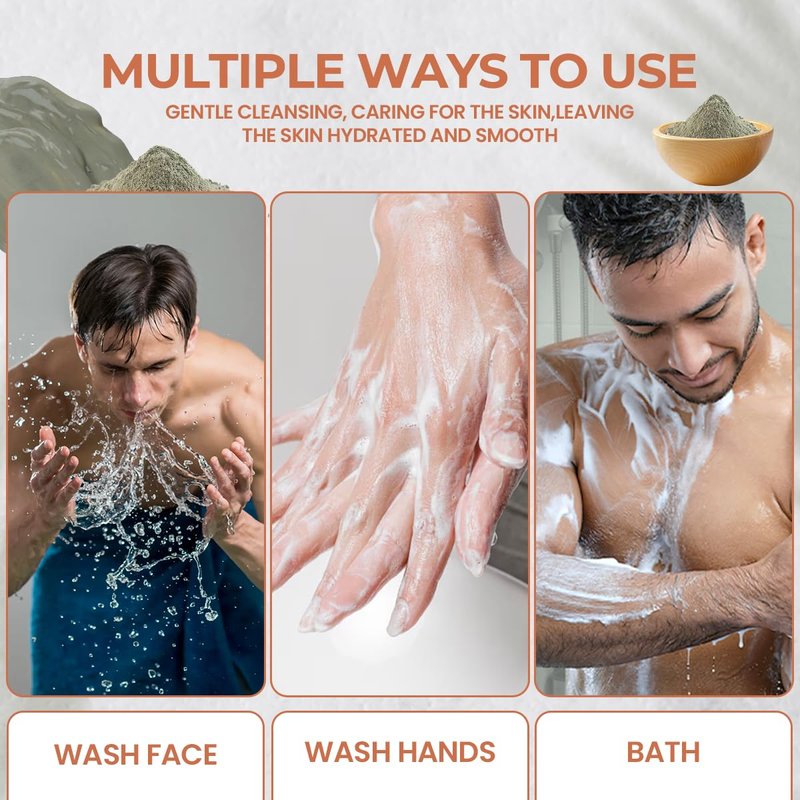 MULTIPLE WAYS TO USE

GENTLE CLEANSING, CARING FOR THE SKIN,LEAVING THE SKIN HYDRATED AND SMOOTH

WASH FACE

WASH HANDS

BATH