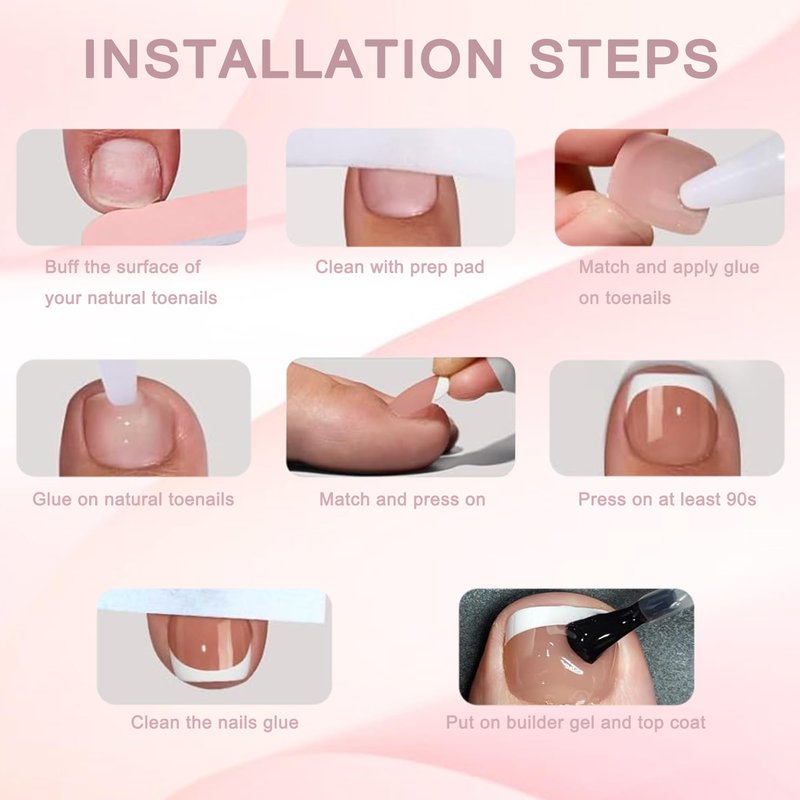 INSTALLATION STEPS

Buff the surface of your natural toenails

Clean with prep pad

Match and apply glue on toenails

Glue on natural toenails

Match and press on

Press on at least 90s

Clean the nails glue

Put on builder gel and top coat