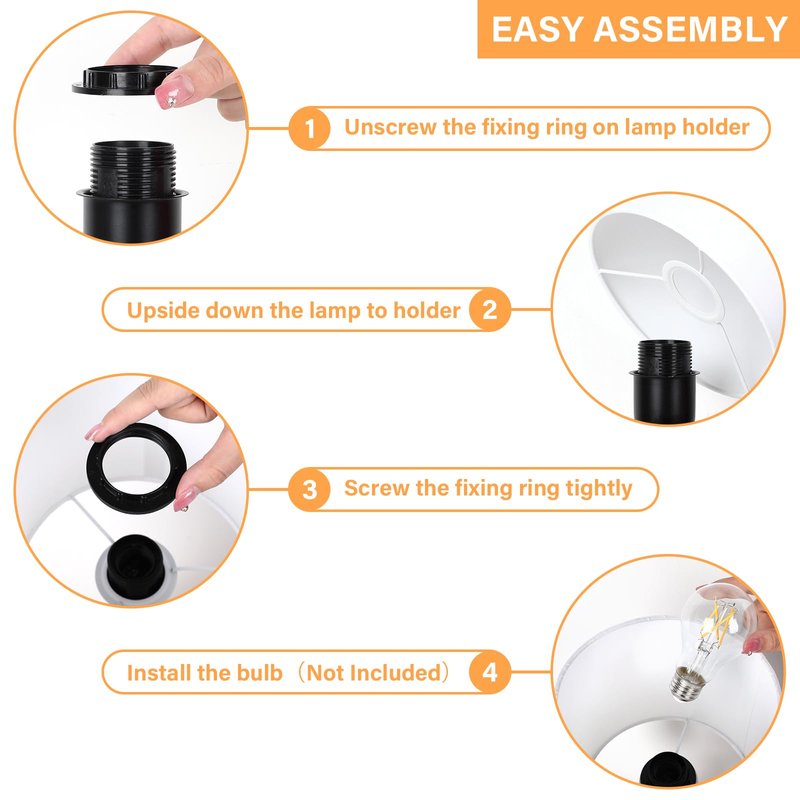 EASY ASSEMBLY

1 Unscrew the fixing ring on lamp holder

Upside down the lamp to holder 2

3 Screw the fixing ring tightly

Install the bulb（Not Included） 4