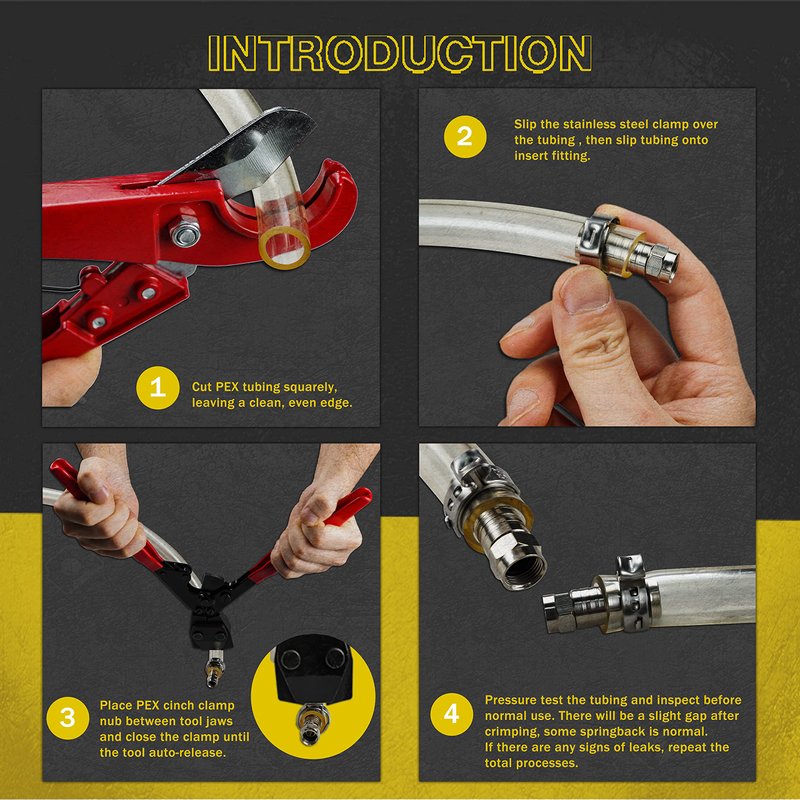 INTRODUCTION

1 Cut PEX tubing squarely, leaving a clean, even edge.

2 Slip the stainless steel clamp over the tubing , then slip tubing onto insert fitting.

3 Place PEX cinch clamp nub between tool jaws and close the clamp until the tool auto-release.

4 Pressure test the tubing and inspect before normal use. There will be a slight gap after crimping, some springback is normal.
If there are any signs of leaks, repeat the total processes.