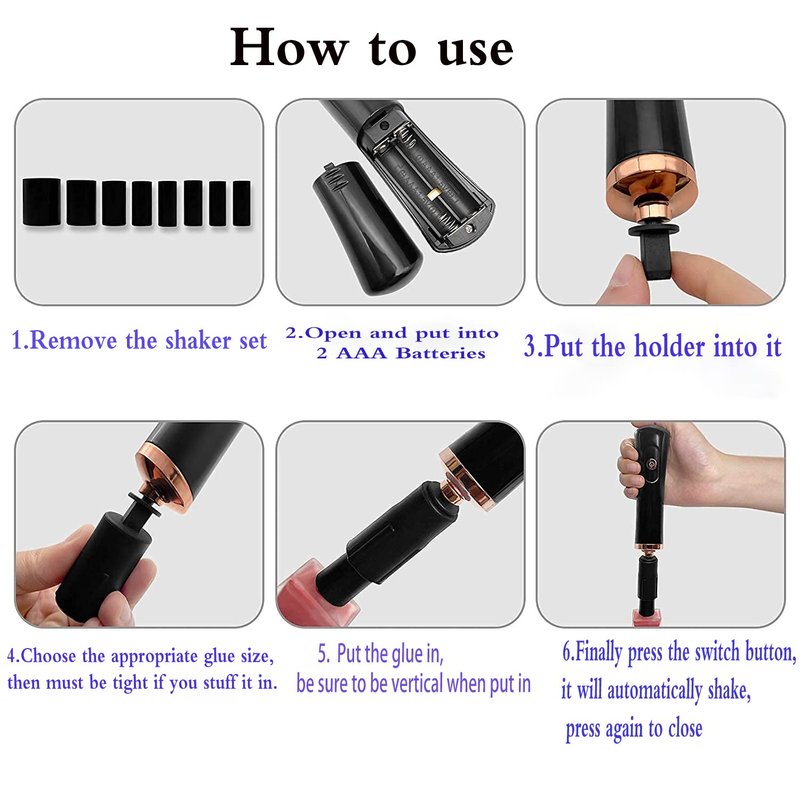 How to use

1.Remove the shaker set

2.Open and put into 2 AAA Batteries

3.Put the holder into it

4.Choose the appropriate glue size, then must be tight if you stuff it in.

5. Put the glue in, be sure to be vertical when put in

6.Finally press the switch button, it will automatically shake, press again to close