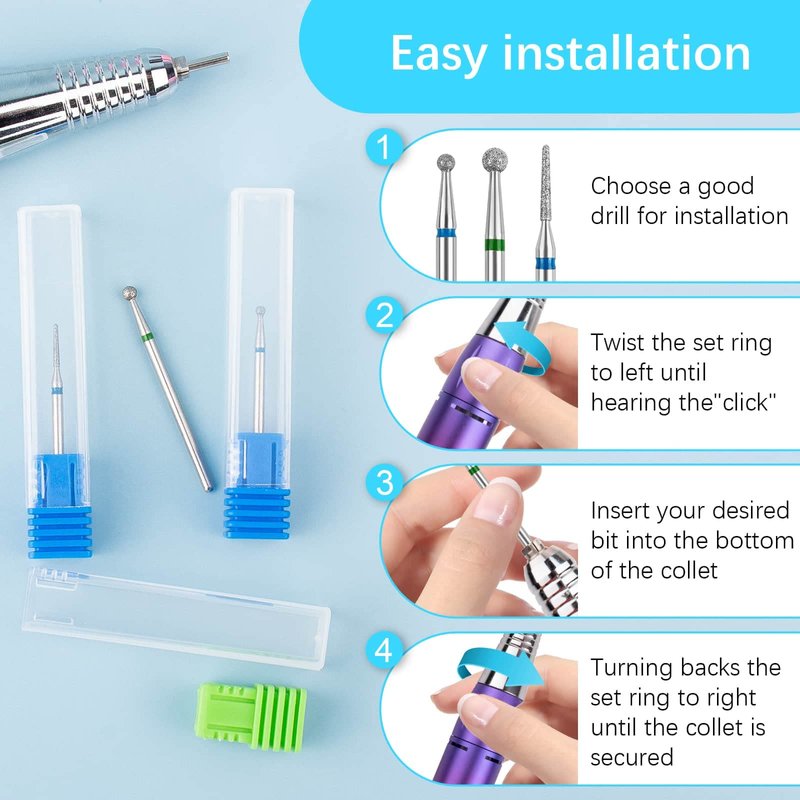 Easy installation

1

Choose a good drill for installation

2

Twist the set ring to left until hearing the"click"

3

Insert your desired bit into the bottom of the collet

4

Turning backs the set ring to right until the collet is secured