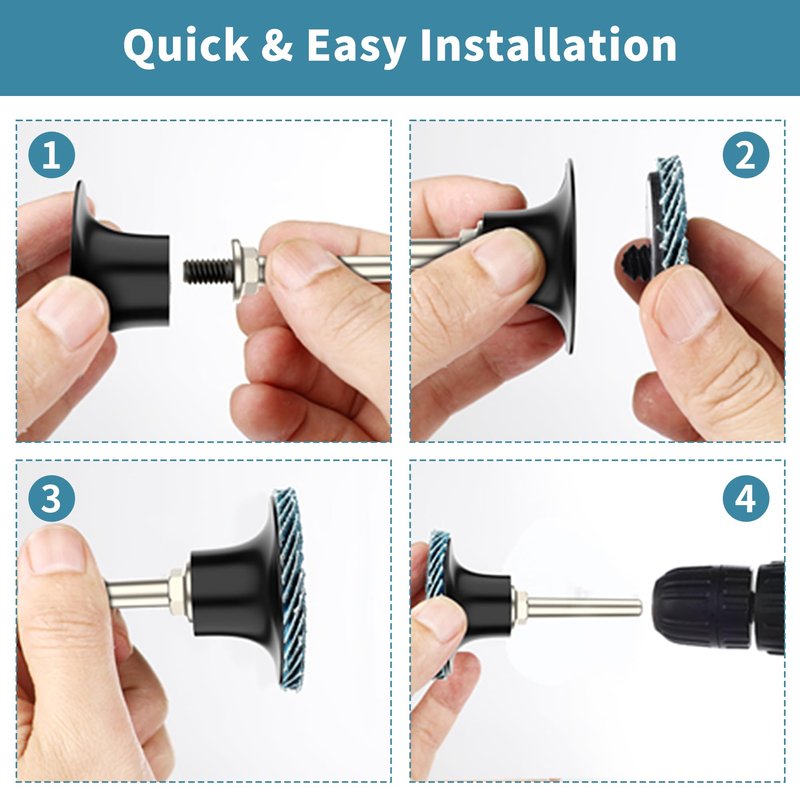 Quick & Easy Installation

1

2

3

4