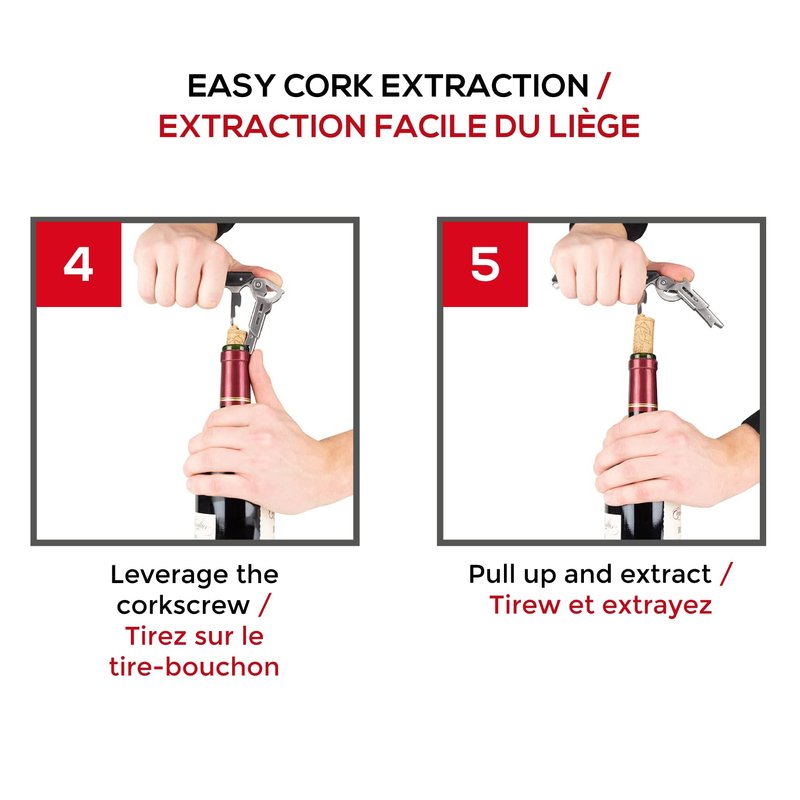 EASY CORK EXTRACTION /
EXTRACTION FACILE DU LIÈGE

4

Leverage the corkscrew / Tirez sur le tire-bouchon

5

Pull up and extract / Tirew et extrayez