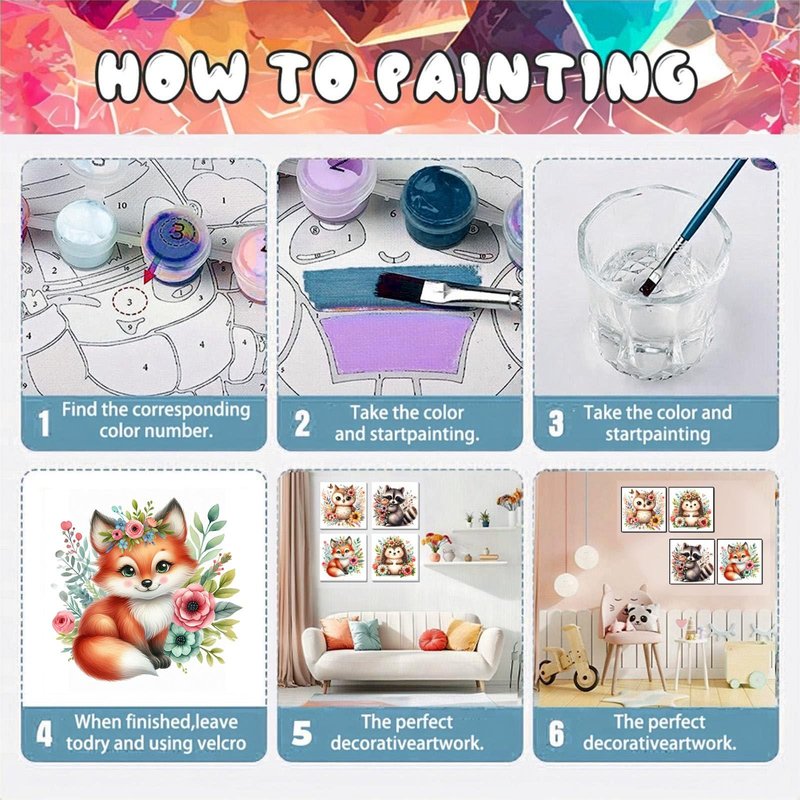 HOW TO PAINTING

1 Find the corresponding color number.

2 Take the color and startpainting.

3 Take the color and startpainting

4 When finished,leave todry and using velcro

5 The perfect decorativeartwork.

6 The perfect decorativeartwork.