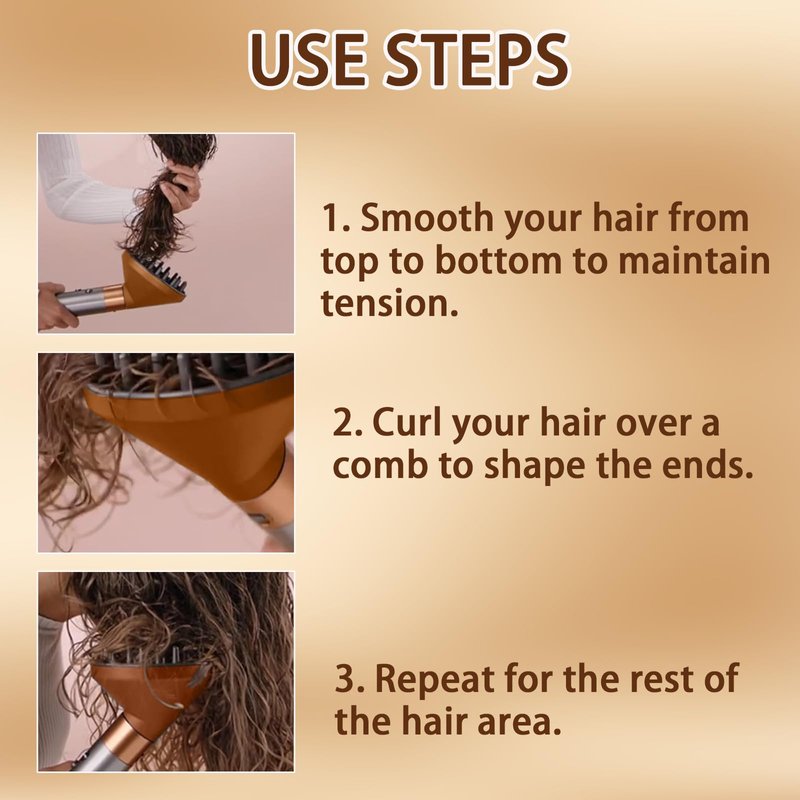 USE STEPS

1. Smooth your hair from top to bottom to maintain tension.

2. Curl your hair over a comb to shape the ends.

3. Repeat for the rest of the hair area.