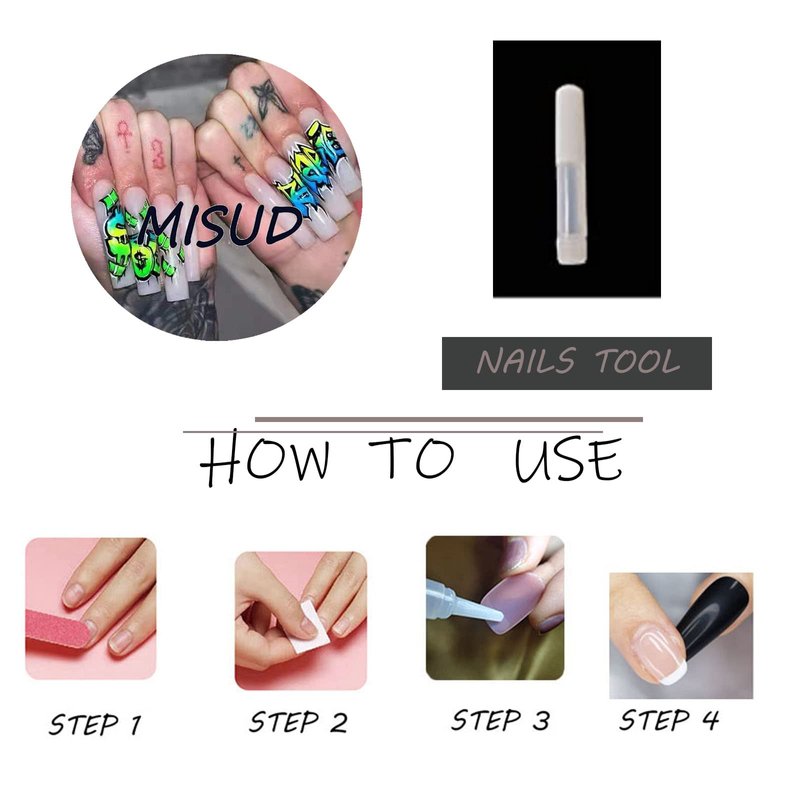 MISUD

NAILS TOOL

HOW TO USE

STEP 1

STEP 2

STEP 3

STEP 4