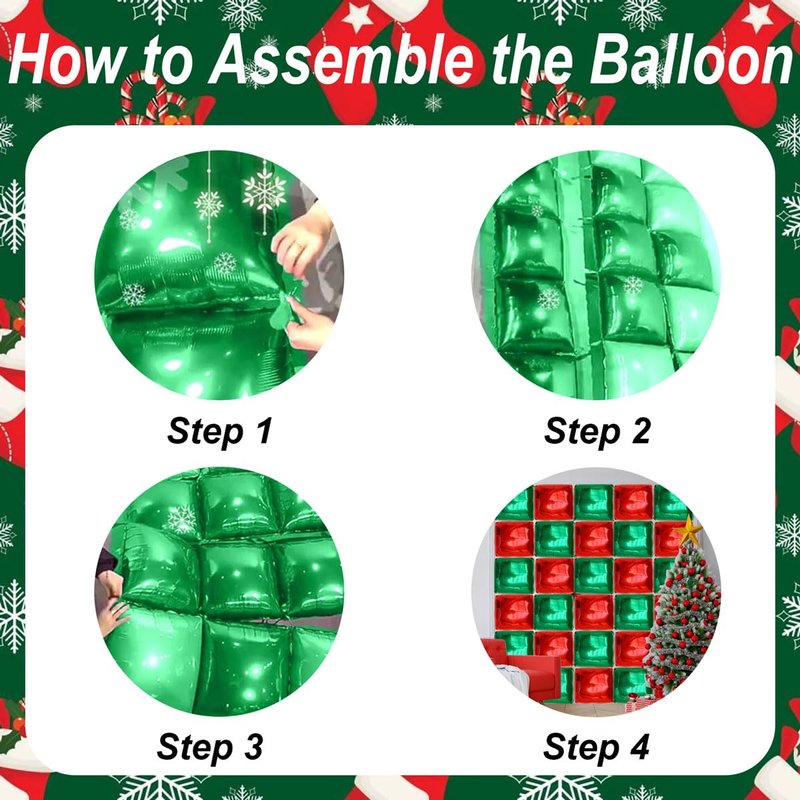 How to Assemble the Balloon

Step 1

Step 2

Step 3

Step 4