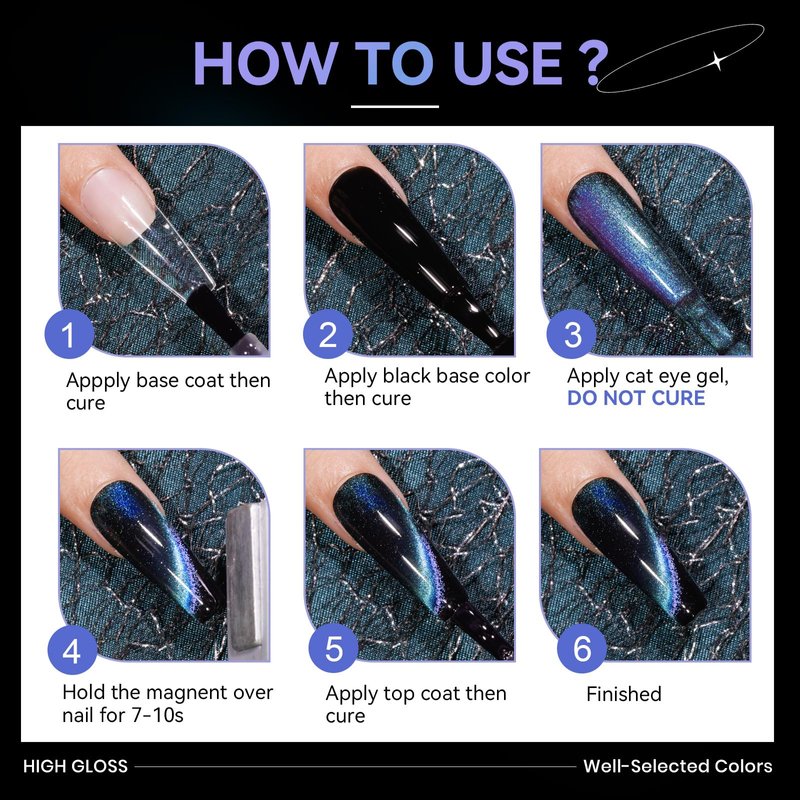 HOW TO USE ?

1
Appply base coat then cure

2
Apply black base color then cure

3
Apply cat eye gel, DO NOT CURE

4
Hold the magnent over nail for 7-10s

5
Apply top coat then cure

6
Finished

HIGH GLOSS

Well-Selected Colors