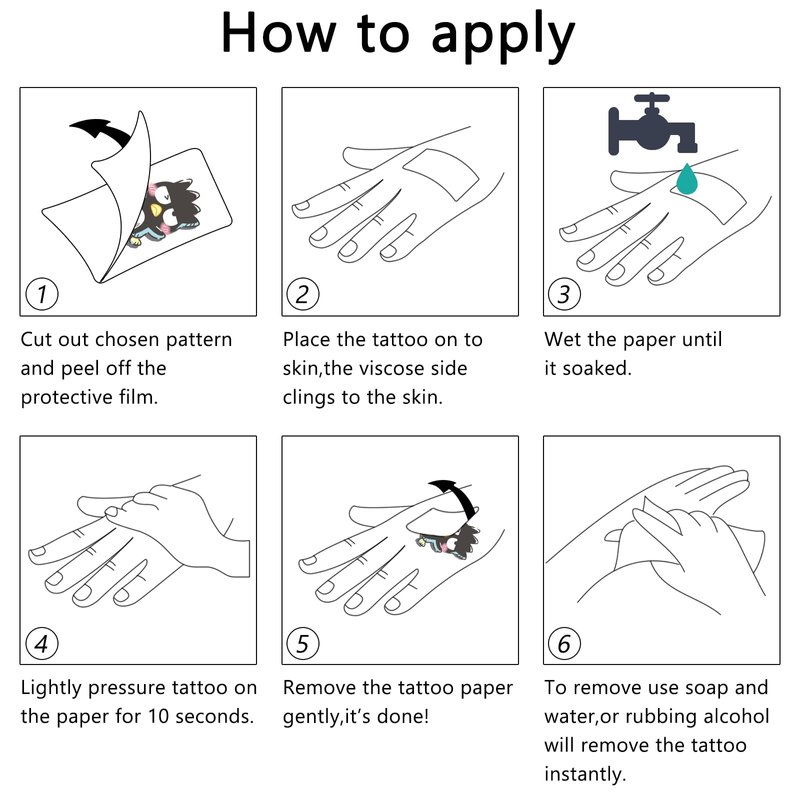 How to apply

1

Cut out chosen pattern and peel off the protective film.

2

Place the tattoo on to skin,the viscose side clings to the skin.

3

Wet the paper until it soaked.

4

Lightly pressure tattoo on the paper for 10 seconds.

5

Remove the tattoo paper gently,it's done!

6

To remove use soap and water,or rubbing alcohol will remove the tattoo instantly.