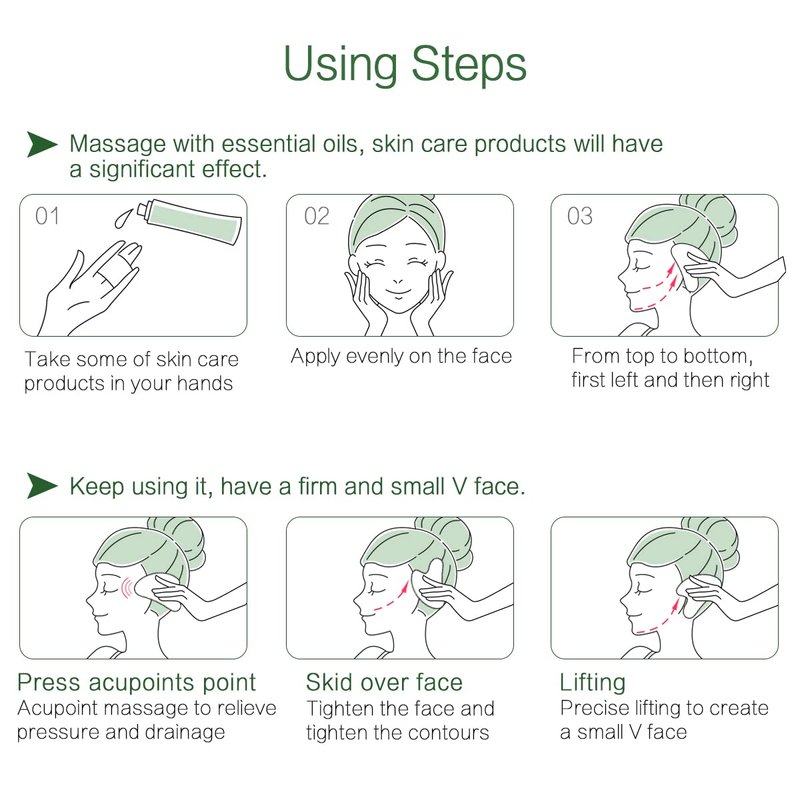 Using Steps

Massage with essential oils, skin care products will have a significant effect.

01

Take some of skin care products in your hands

02

Apply evenly on the face

03

From top to bottom, first left and then right

Keep using it, have a firm and small V face.

Press acupoints point
Acupoint massage to relieve pressure and drainage

Skid over face
Tighten the face and tighten the contours

Lifting
Precise lifting to create a small V face