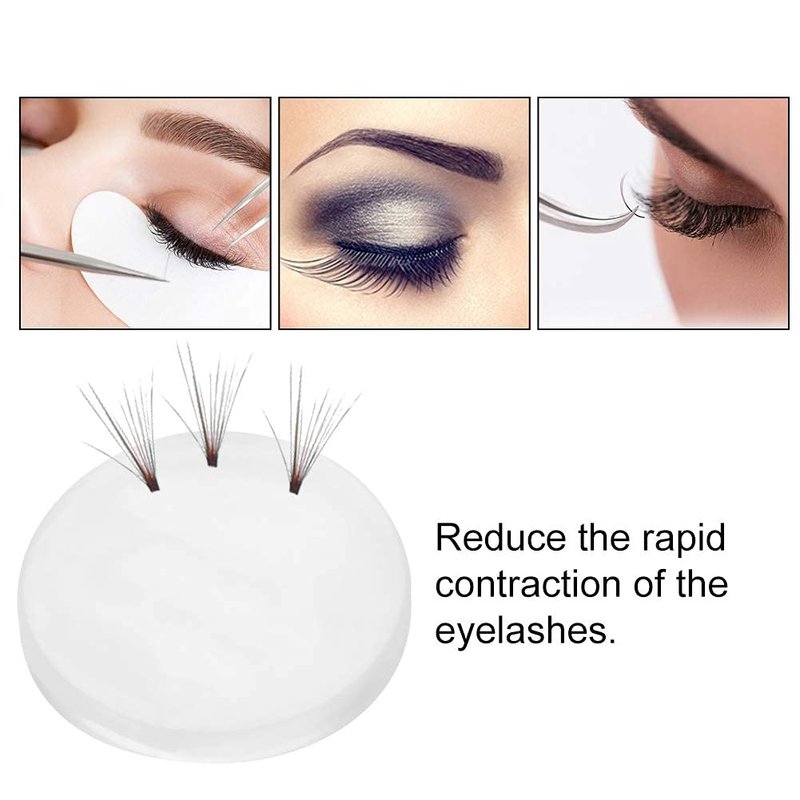 Reduce the rapid contraction of the eyelashes.