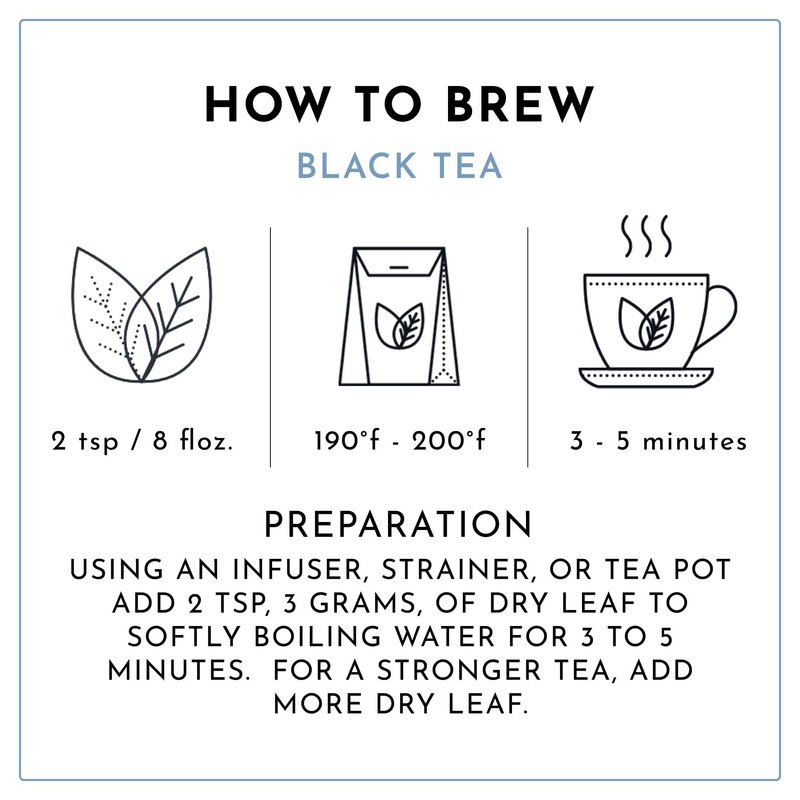 HOW TO BREW
BLACK TEA

2 tsp / 8 floz.

190°f - 200°f

3 - 5 minutes

PREPARATION
USING AN INFUSER, STRAINER, OR TEA POT ADD 2 TSP, 3 GRAMS, OF DRY LEAF TO SOFTLY BOILING WATER FOR 3 TO 5 MINUTES. FOR A STRONGER TEA, ADD MORE DRY LEAF.