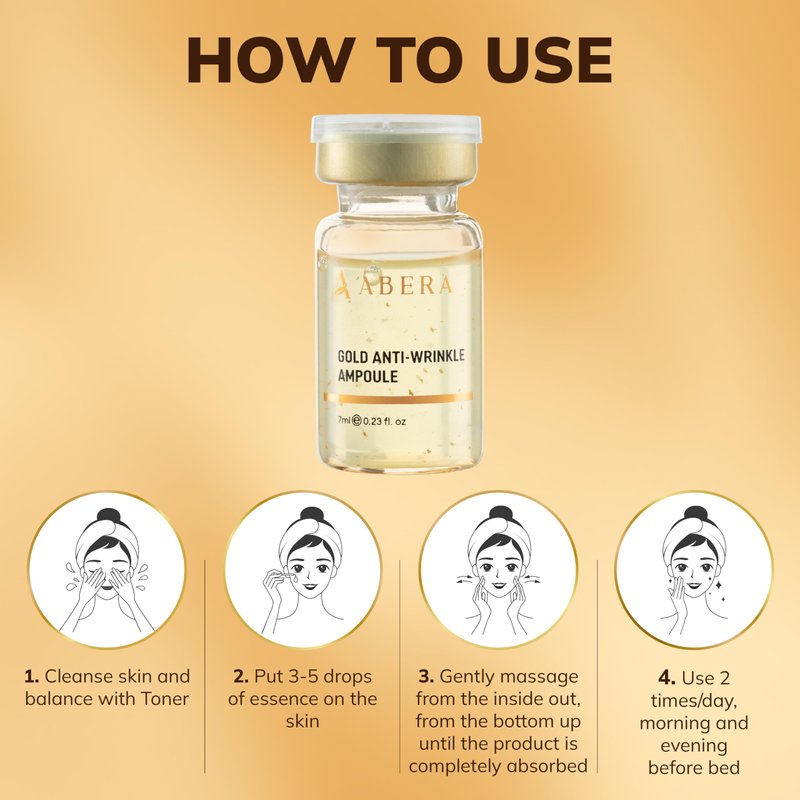 HOW TO USE

ABERA

GOLD ANTI-WRINKLE AMPOULE

7ml ℮ 0.23 fl. oz

1. Cleanse skin and balance with Toner

2. Put 3-5 drops of essence on the skin

3. Gently massage from the inside out, from the bottom up until the product is completely absorbed

4. Use 2 times/day, morning and evening before bed