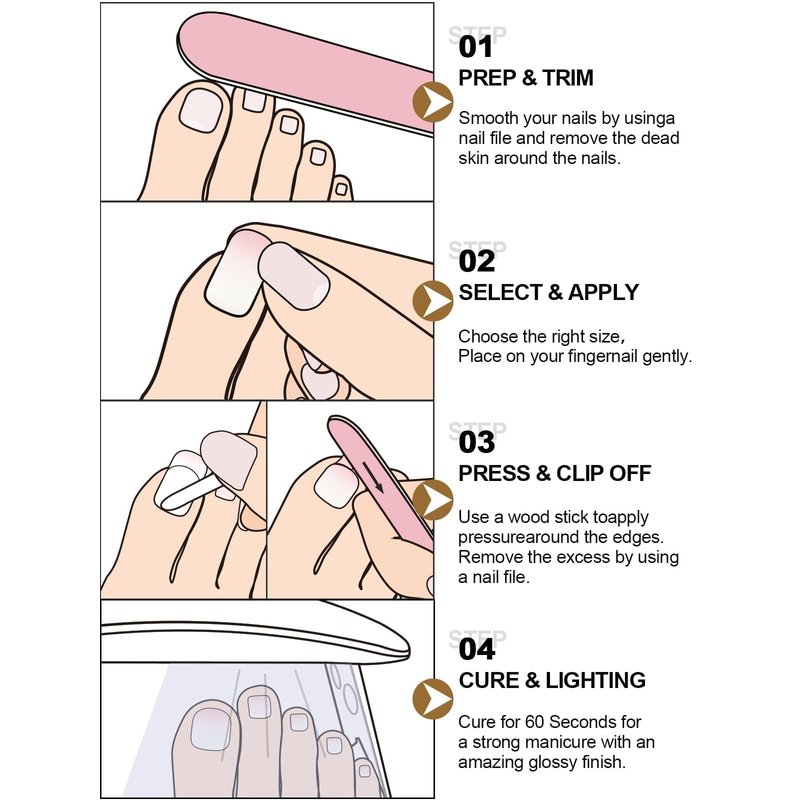 STEP
01
PREP & TRIM

Smooth your nails by usinga nail file and remove the dead skin around the nails.

STEP
02
SELECT & APPLY

Choose the right size,
Place on your fingernail gently.

STEP
03
PRESS & CLIP OFF

Use a wood stick toapply pressurearound the edges. Remove the excess by using a nail file.

STEP
04
CURE & LIGHTING

Cure for 60 Seconds for a strong manicure with an amazing glossy finish.