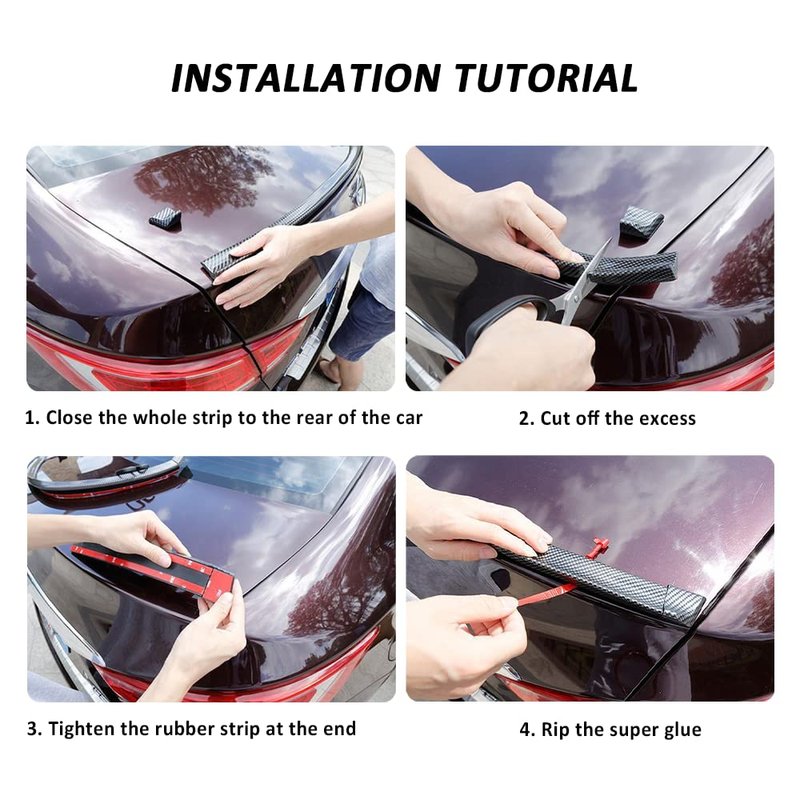 INSTALLATION TUTORIAL

1. Close the whole strip to the rear of the car

2. Cut off the excess

3. Tighten the rubber strip at the end

4. Rip the super glue