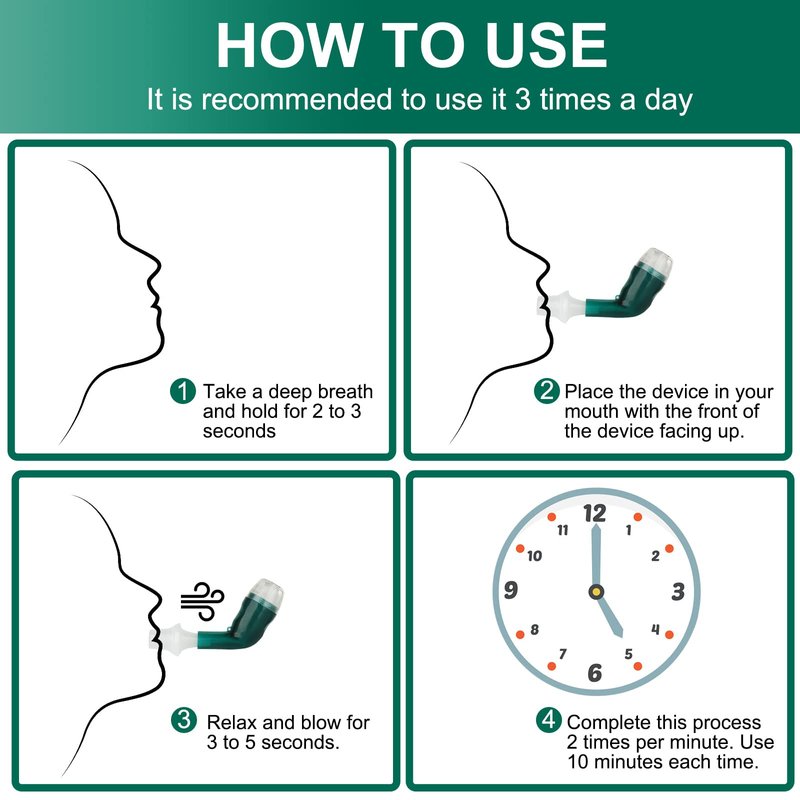 HOW TO USE
It is recommended to use it 3 times a day

1 Take a deep breath and hold for 2 to 3 seconds

2 Place the device in your mouth with the front of the device facing up.

3 Relax and blow for 3 to 5 seconds.

12 1 2 3 4 5 6 7 8 9 10 11

4 Complete this process 2 times per minute. Use 10 minutes each time.