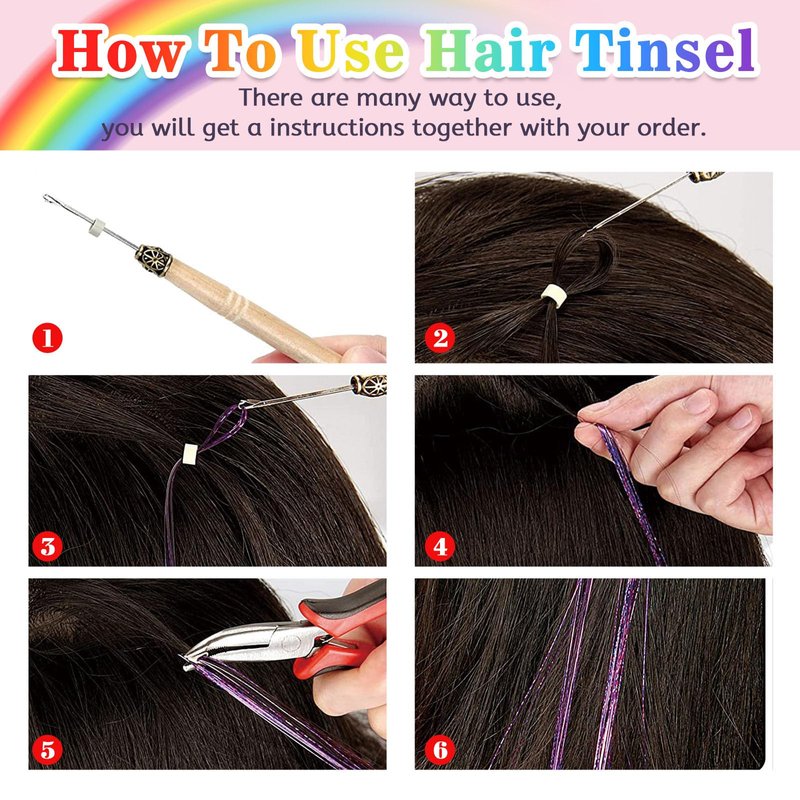 How To Use Hair Tinsel

There are many way to use, you will get a instructions together with your order.

1

2

3

4

5

6