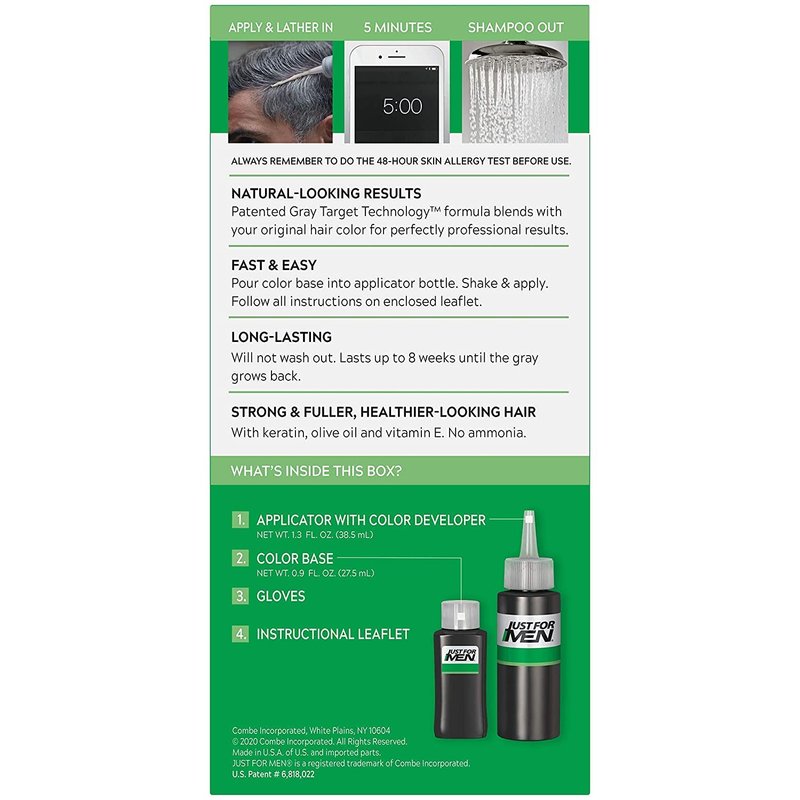 APPLY & LATHER IN
5 MINUTES
SHAMPOO OUT

5:00

ALWAYS REMEMBER TO DO THE 48-HOUR SKIN ALLERGY TEST BEFORE USE.

NATURAL-LOOKING RESULTS
Patented Gray Target Technology™ formula blends with your original hair color for perfectly professional results.

FAST & EASY
Pour color base into applicator bottle. Shake & apply. Follow all instructions on enclosed leaflet.

LONG-LASTING
Will not wash out. Lasts up to 8 weeks until the gray grows back.

STRONG & FULLER, HEALTHIER-LOOKING HAIR
With keratin, olive oil and vitamin E. No ammonia.

WHAT'S INSIDE THIS BOX?

1. APPLICATOR WITH COLOR DEVELOPER
NET WT. 1.3 FL. OZ. (38.5 mL)

2. COLOR BASE
NET WT. 0.9 FL. OZ. (27.5 mL)

3. GLOVES

4. INSTRUCTIONAL LEAFLET

JUST FOR MEN

JUST FOR MEN

Combe Incorporated, White Plains, NY 10604
© 2020 Combe Incorporated. All Rights Reserved.
Made in U.S.A. of U.S. and imported parts.
JUST FOR MEN® is a registered trademark of Combe Incorporated.
U.S. Patent # 6,818,022