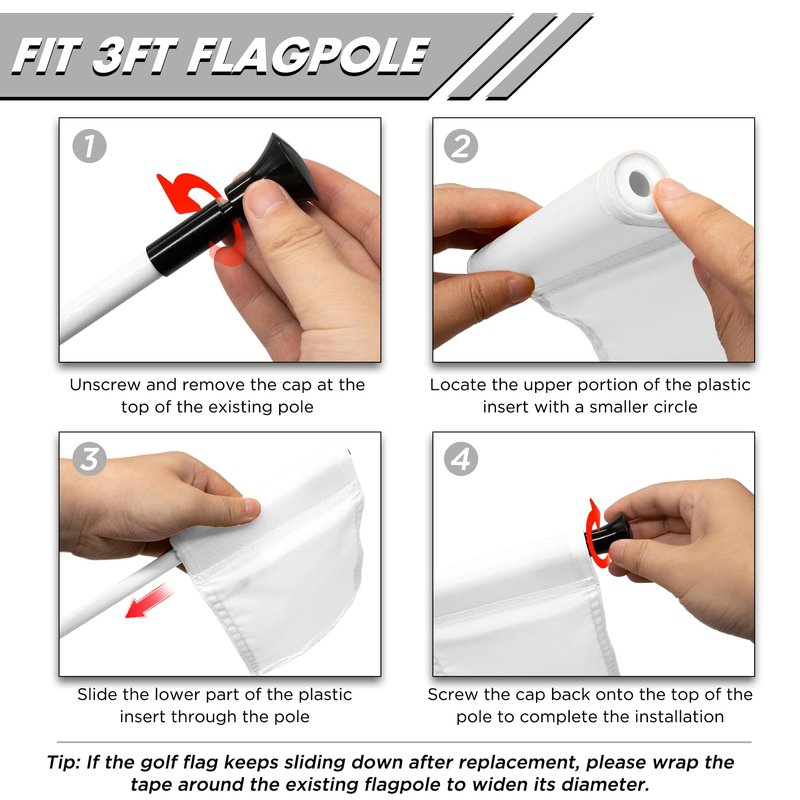 FIT 3FT FLAGPOLE

1

Unscrew and remove the cap at the top of the existing pole

2

Locate the upper portion of the plastic insert with a smaller circle

3

Slide the lower part of the plastic insert through the pole

4

Screw the cap back onto the top of the pole to complete the installation

Tip: If the golf flag keeps sliding down after replacement, please wrap the tape around the existing flagpole to widen its diameter.