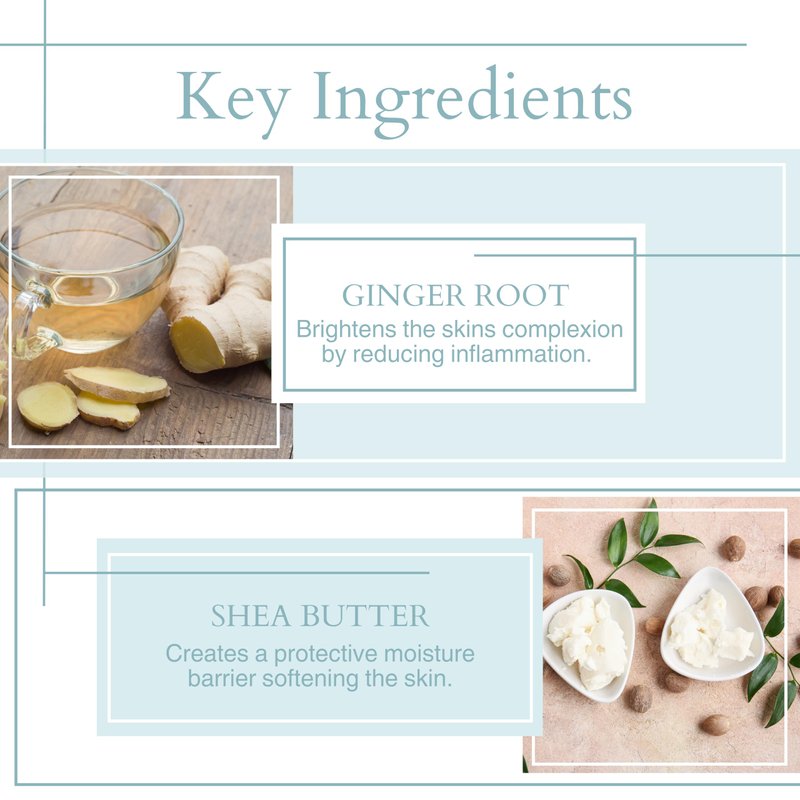 Key Ingredients

GINGER ROOT
Brightens the skins complexion by reducing inflammation.

SHEA BUTTER
Creates a protective moisture barrier softening the skin.