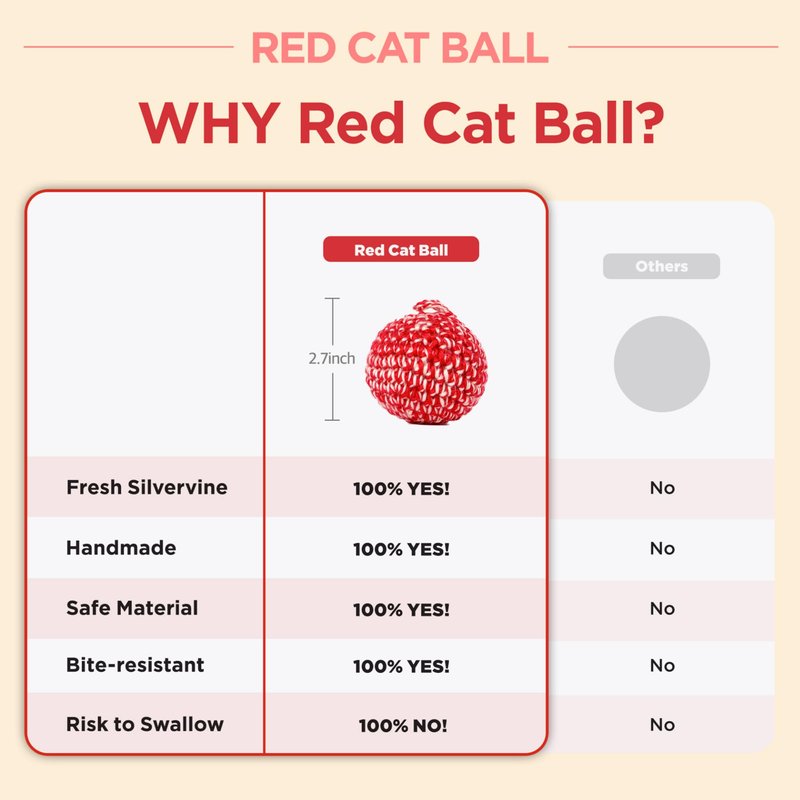 RED CAT BALL

WHY Red Cat Ball?

| | Red Cat Ball | Others |
|---|---|---|
| | 2.7inch | |
| Fresh Silvervine | 100% YES! | No |
| Handmade | 100% YES! | No |
| Safe Material | 100% YES! | No |
| Bite-resistant | 100% YES! | No |
| Risk to Swallow | 100% NO! | No |