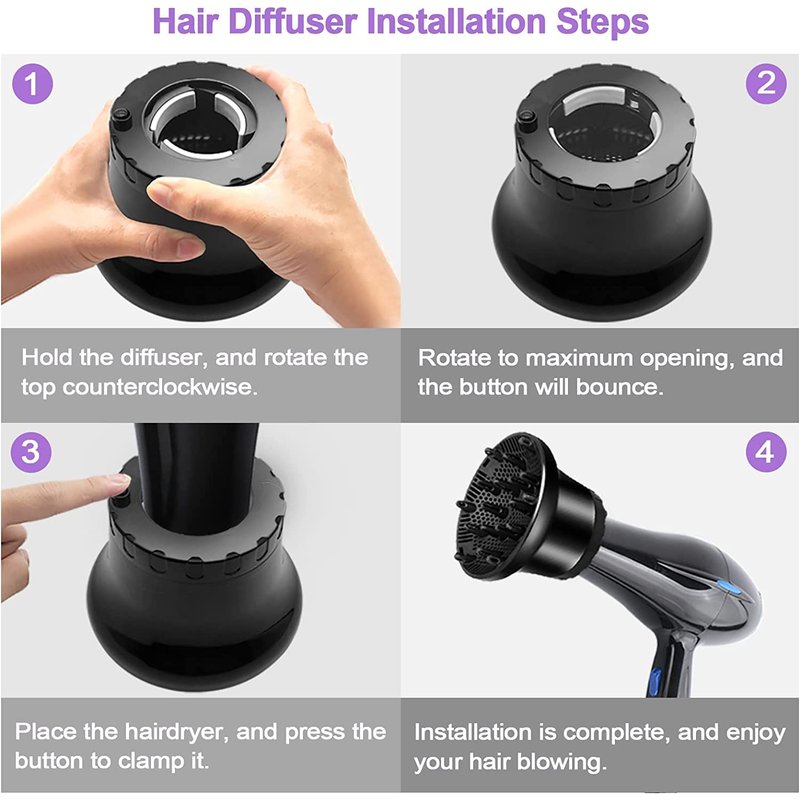 Hair Diffuser Installation Steps

1

Hold the diffuser, and rotate the top counterclockwise.

2

Rotate to maximum opening, and the button will bounce.

3

Place the hairdryer, and press the button to clamp it.

4

Installation is complete, and enjoy your hair blowing.