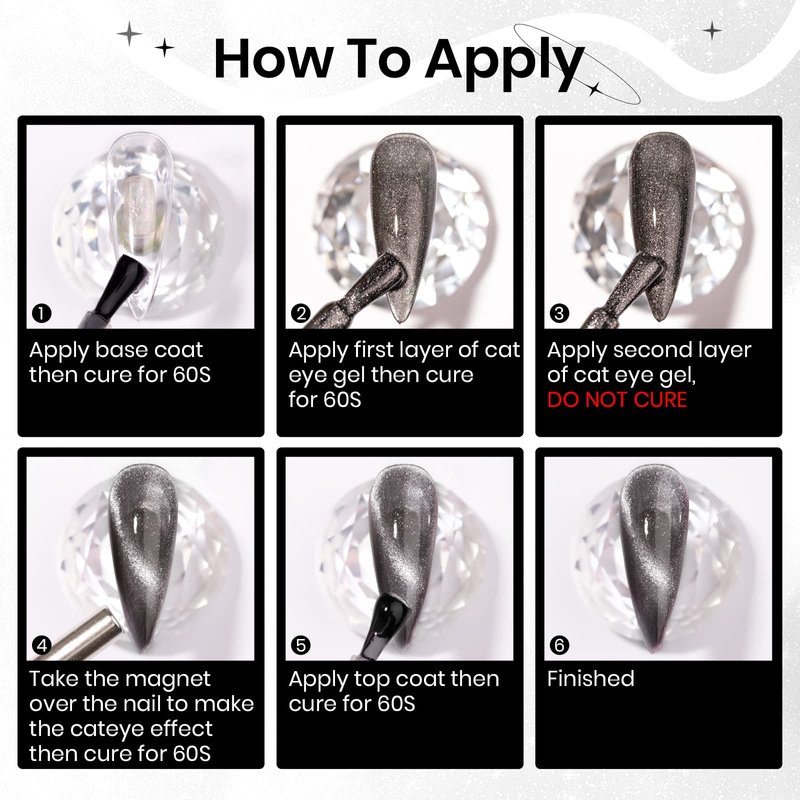 How To Apply

1
Apply base coat then cure for 60S

2
Apply first layer of cat eye gel then cure for 60S

3
Apply second layer of cat eye gel, DO NOT CURE

4
Take the magnet over the nail to make the cateye effect then cure for 60S

5
Apply top coat then cure for 60S

6
Finished