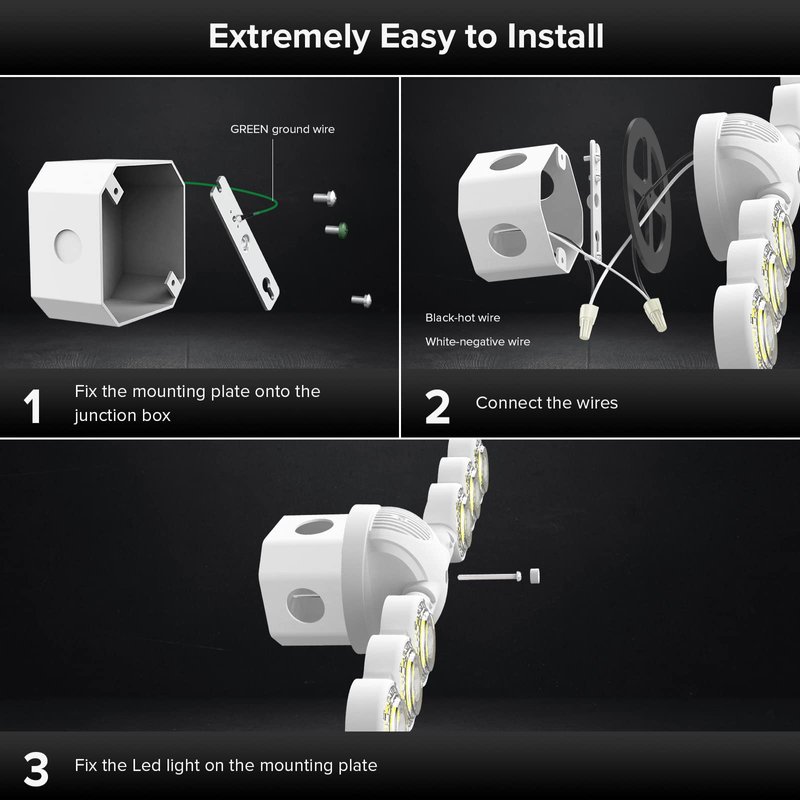 Extremely Easy to Install

GREEN ground wire

1 Fix the mounting plate onto the junction box

Black-hot wire

White-negative wire

2 Connect the wires

3 Fix the Led light on the mounting plate