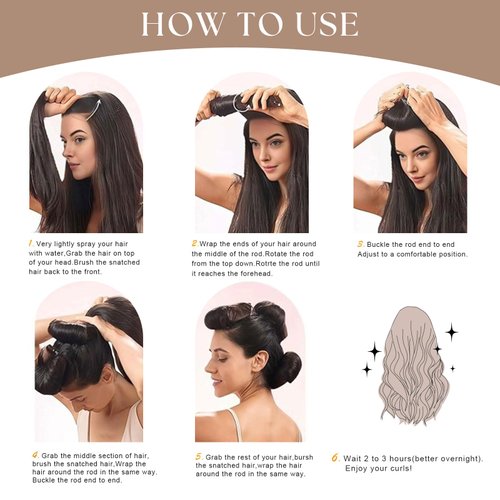 HOW TO USE

1. Very lightly spray your hair with water,Grab the hair on top of your head.Brush the snatched hair back to the front.

2.Wrap the ends of your hair around the middle of the rod.Rotate the rod from the top down.Rotrte the rod until it reaches the forehead.

3. Buckle the rod end to end Adjust to a comfortable position.

4. Grab the middle section of hair, brush the snatched hair,Wrap the hair around the rod in the same way. Buckle the rod end to end.

5. Grab the rest of your hair,bursh the snatched hair,wrap the hair around the rod in the same way.

6. Wait 2 to 3 hours(better overnight). Enjoy your curls!