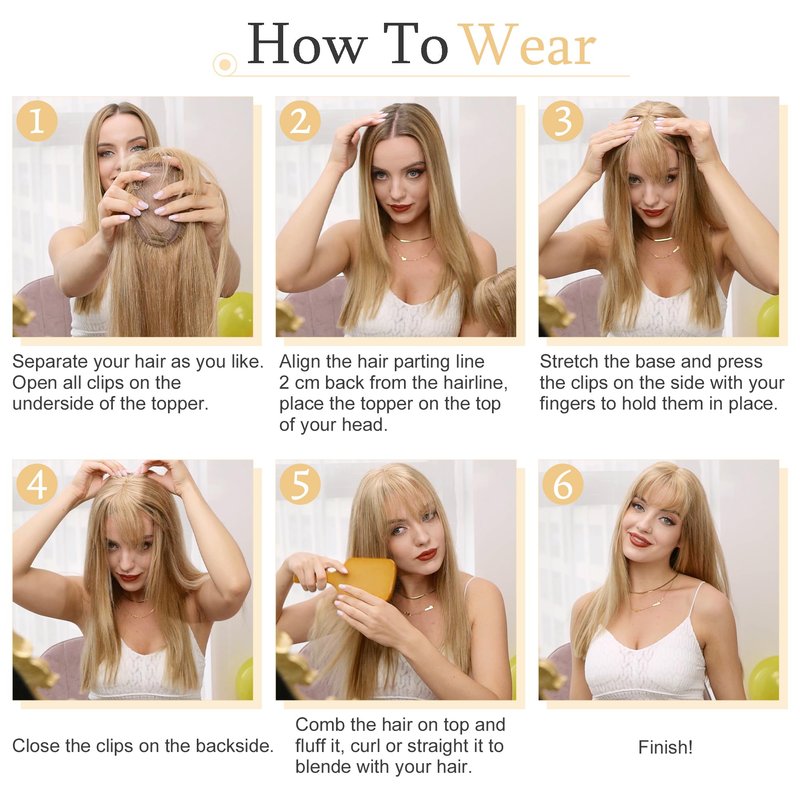 How To Wear

1

Separate your hair as you like. Open all clips on the underside of the topper.

2

Align the hair parting line 2 cm back from the hairline, place the topper on the top of your head.

3

Stretch the base and press the clips on the side with your fingers to hold them in place.

4

Close the clips on the backside.

5

Comb the hair on top and fluff it, curl or straight it to blende with your hair.

6

Finish!