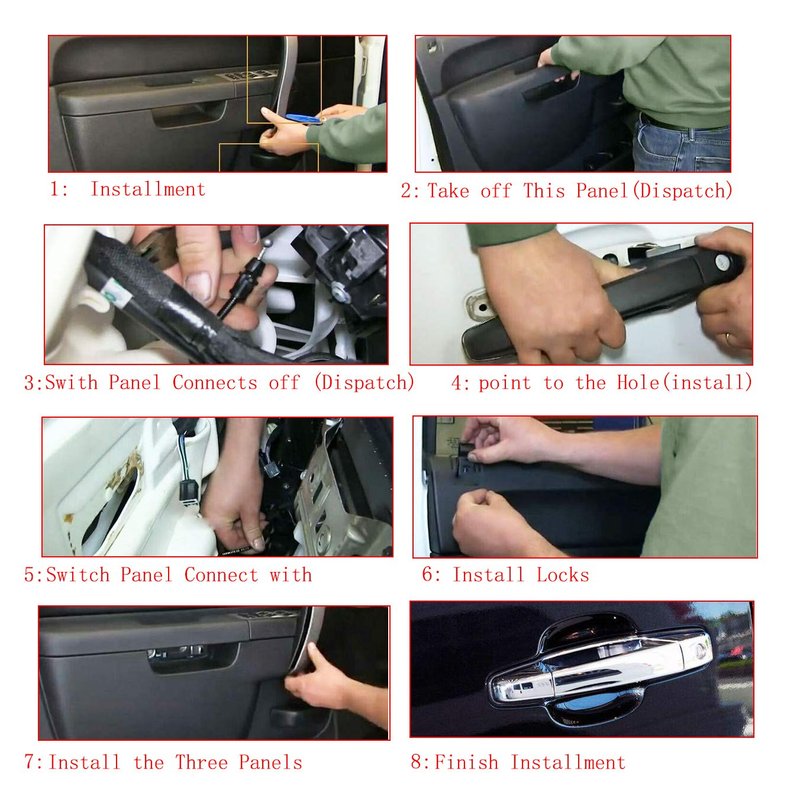 1: Installment

2: Take off This Panel(Dispatch)

3:Swith Panel Connects off (Dispatch)

4: point to the Hole(install)

5:Switch Panel Connect with

6: Install Locks

7:Install the Three Panels

8:Finish Installment