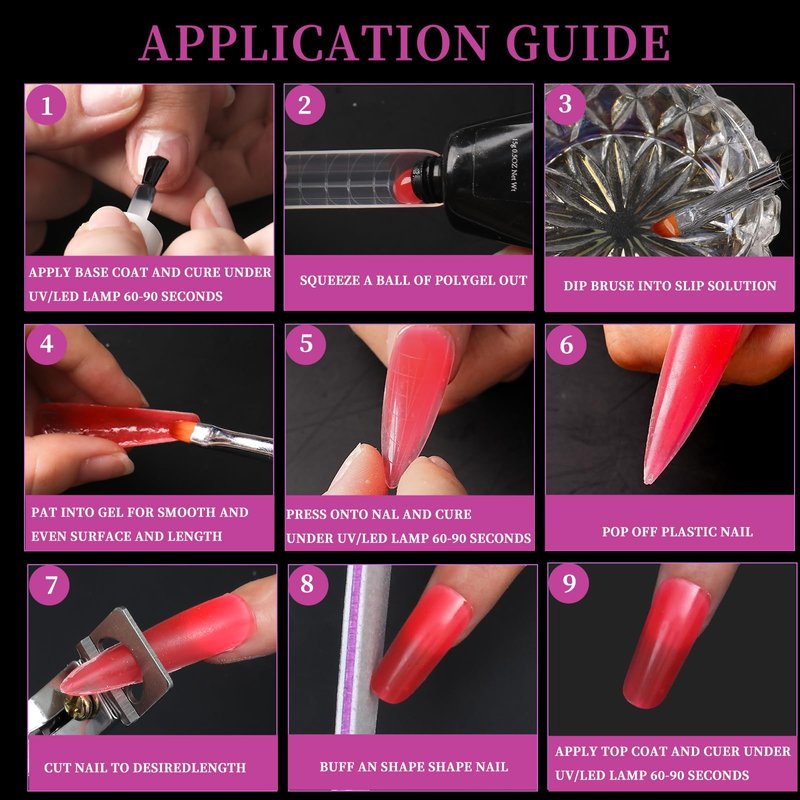 APPLICATION GUIDE

1

APPLY BASE COAT AND CURE UNDER UV/LED LAMP 60-90 SECONDS

2

15g 0.5OZ Net Wt

SQUEEZE A BALL OF POLYGEL OUT

3

DIP BRUSE INTO SLIP SOLUTION

4

PAT INTO GEL FOR SMOOTH AND EVEN SURFACE AND LENGTH

5

PRESS ONTO NAL AND CURE UNDER UV/LED LAMP 60-90 SECONDS

6

POP OFF PLASTIC NAIL

7

CUT NAIL TO DESIREDLENGTH

8

BUFF AN SHAPE SHAPE NAIL

9

APPLY TOP COAT AND CUER UNDER UV/LED LAMP 60-90 SECONDS